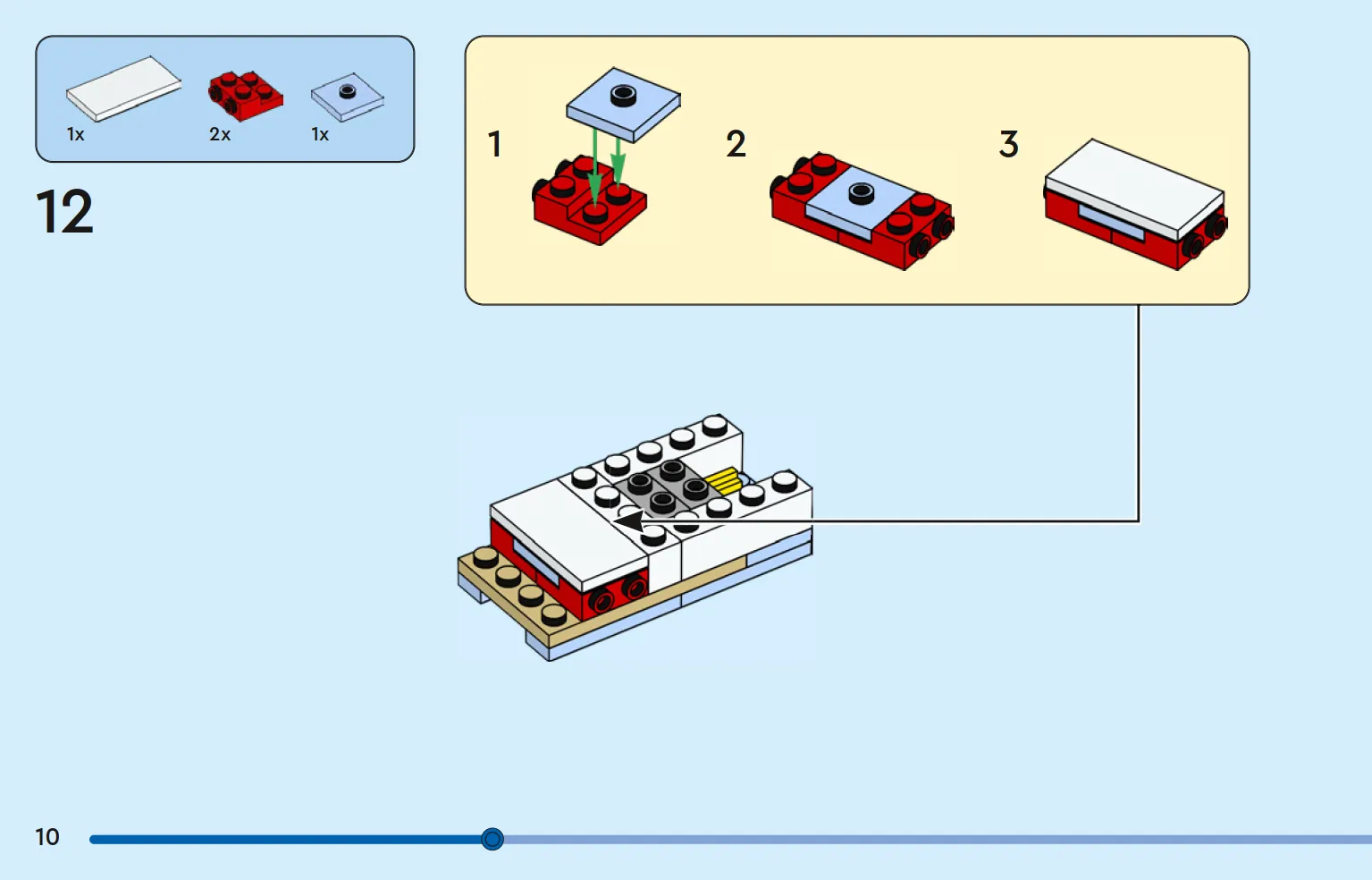 1x 2x 1x

12

1

2

3

10