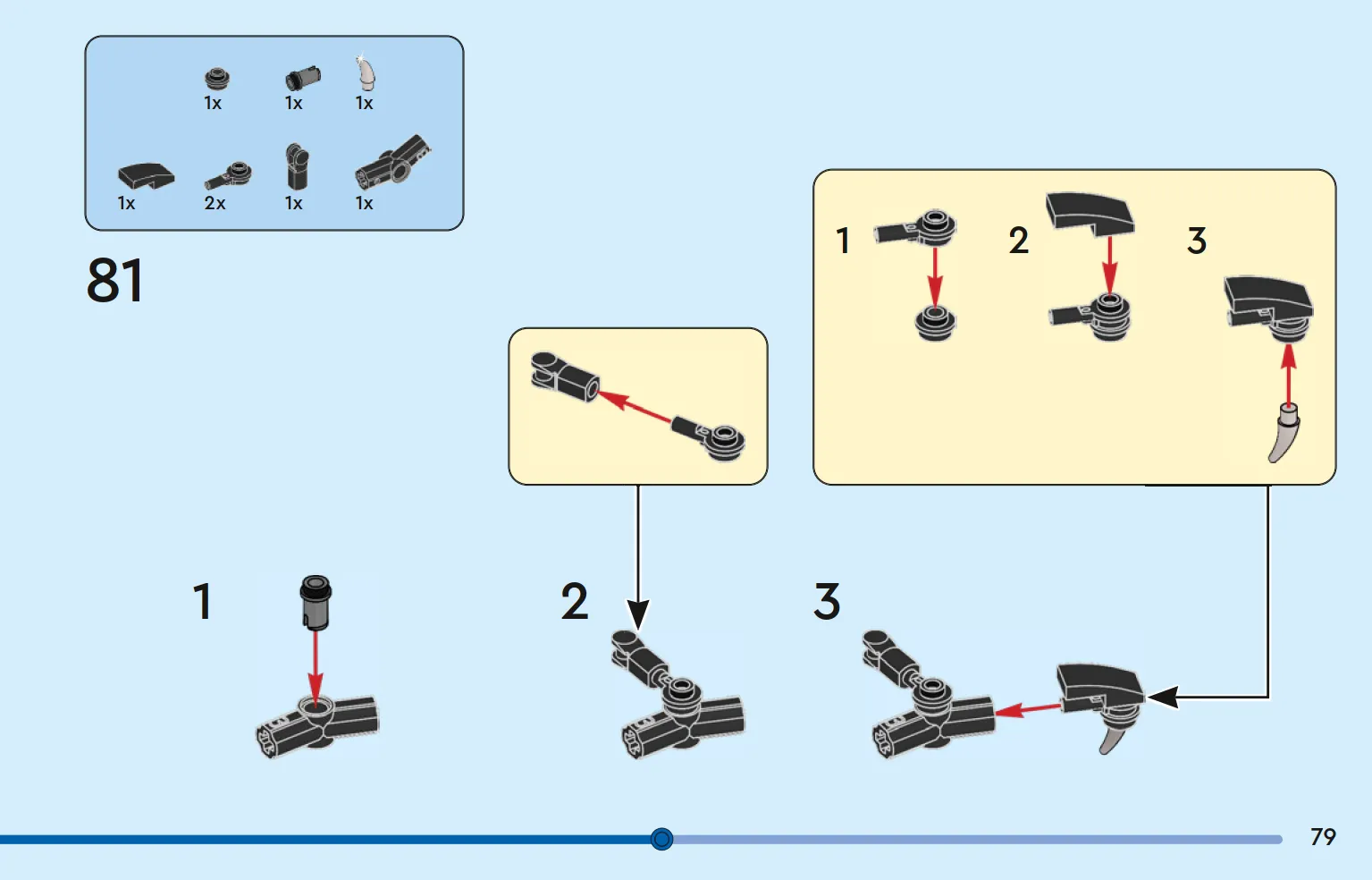 1x 1x 1x

1x 2x 1x 1x

81

1 2 3

1

2

3

79