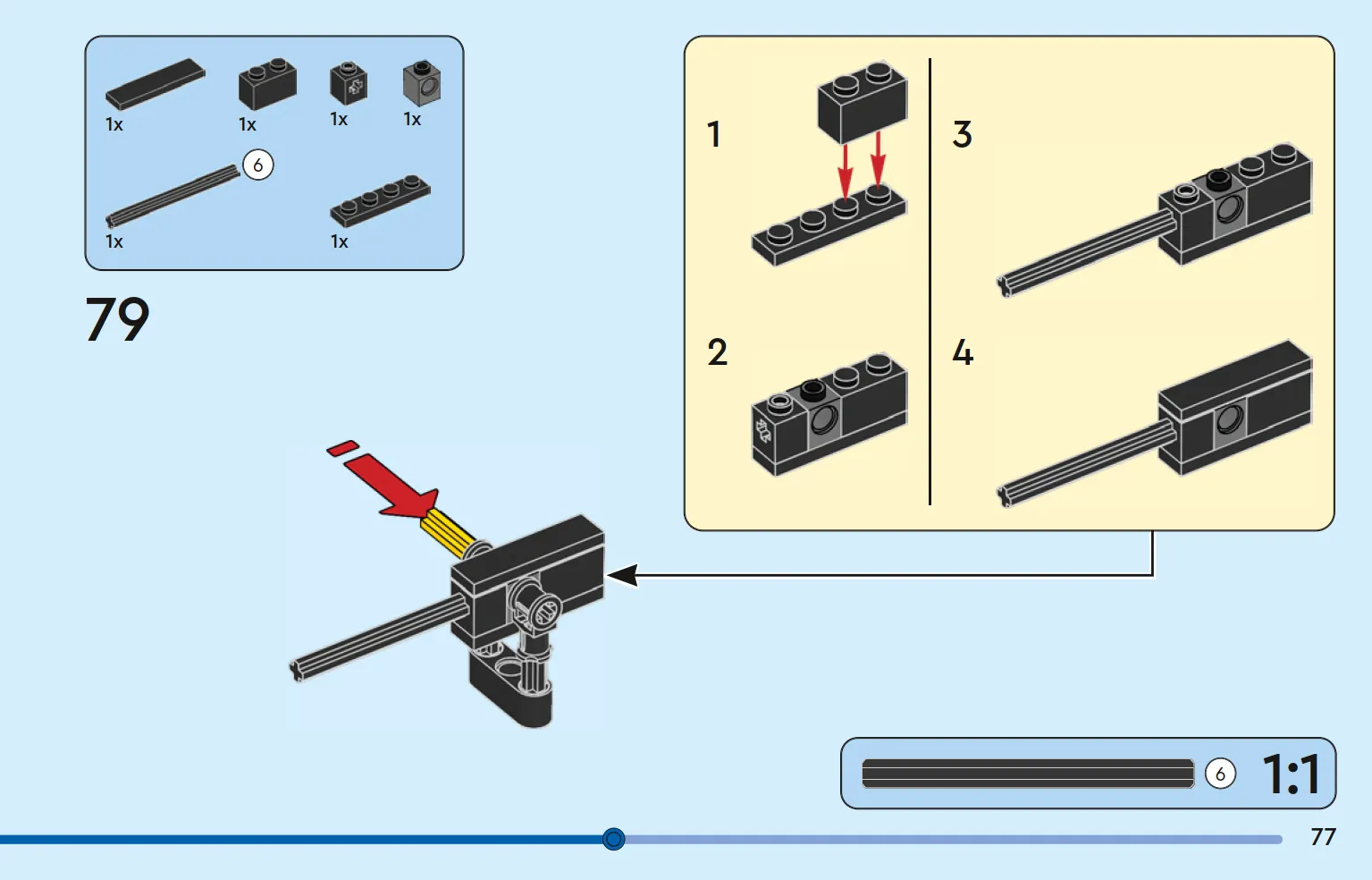 1x 1x 1x 1x

6

1x 1x

79

1

2

3

4

6 1:1

77