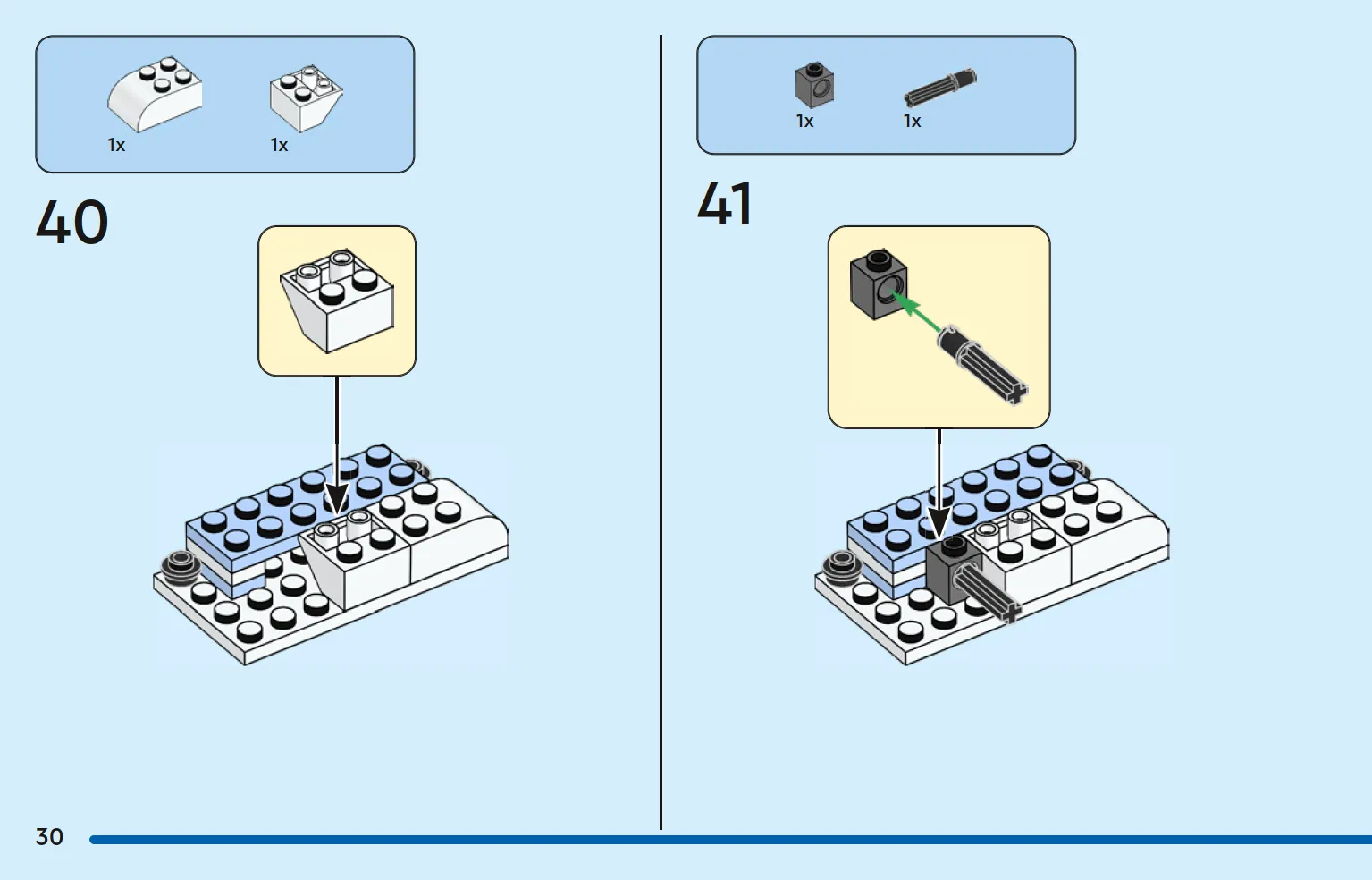 1x 1x

40

1x 1x

41

30