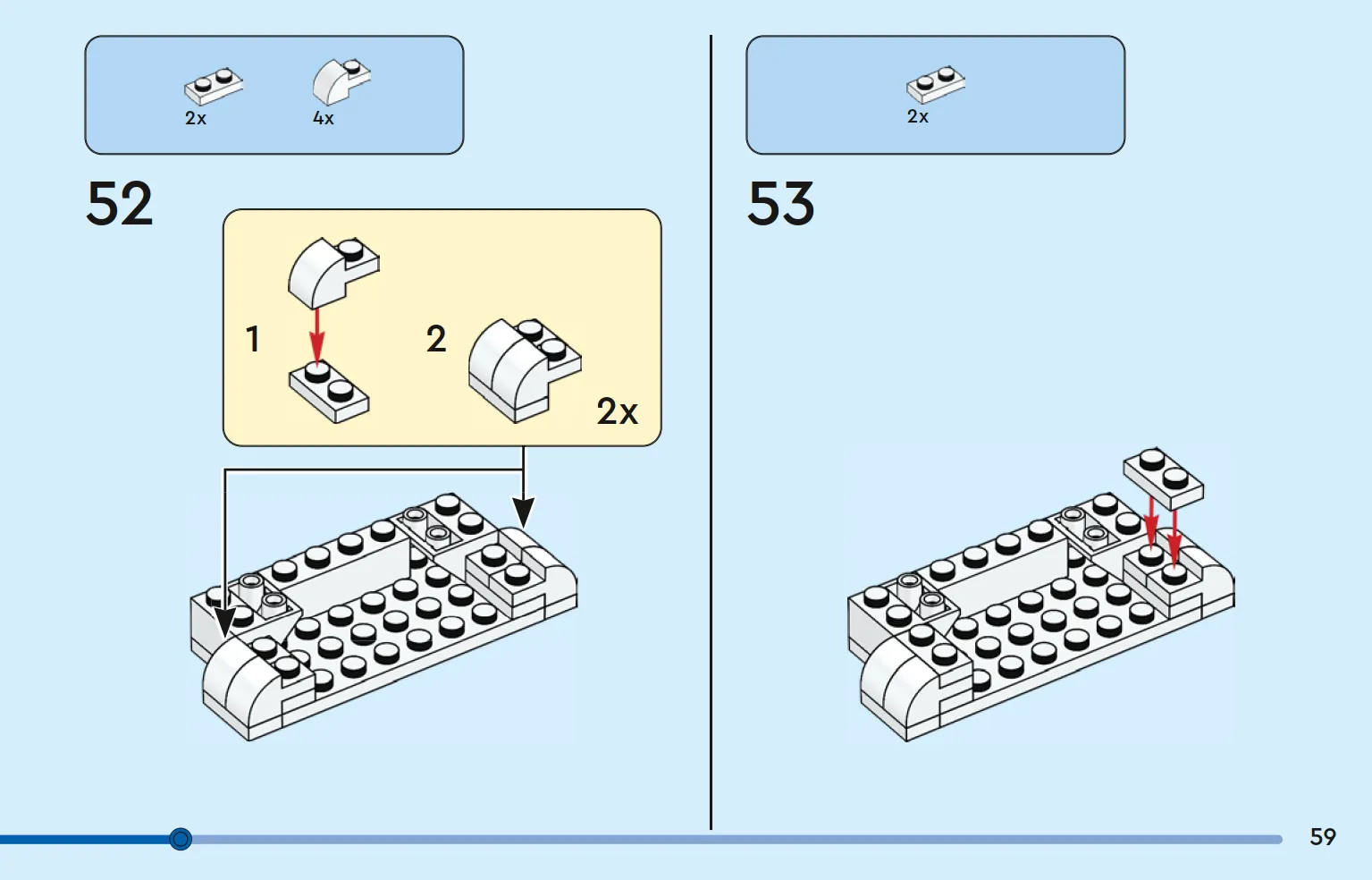 2x 4x

52

1 2 2x

2x

53

59