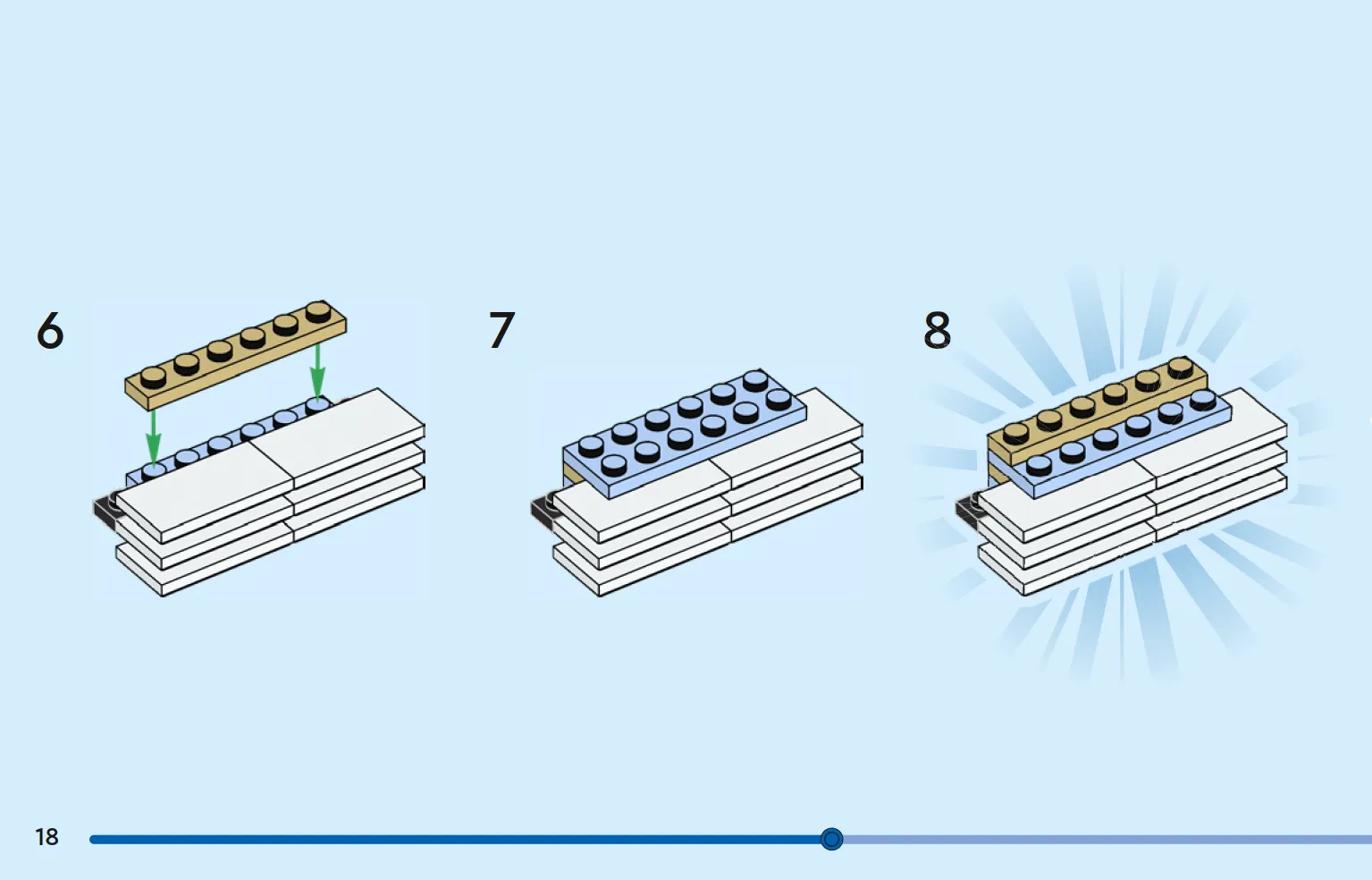 6

7

8

18