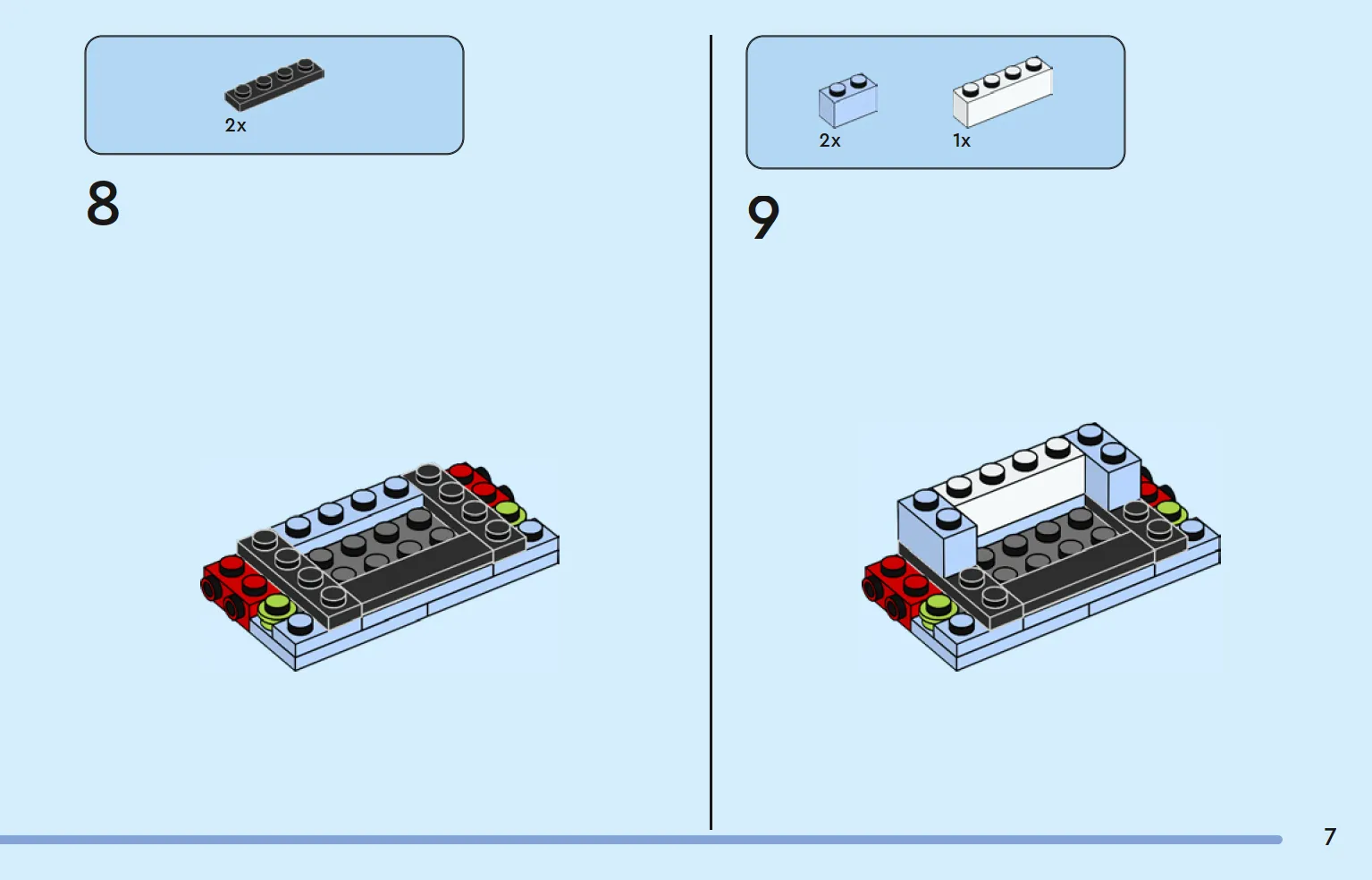 2x

8

2x

1x

9

7