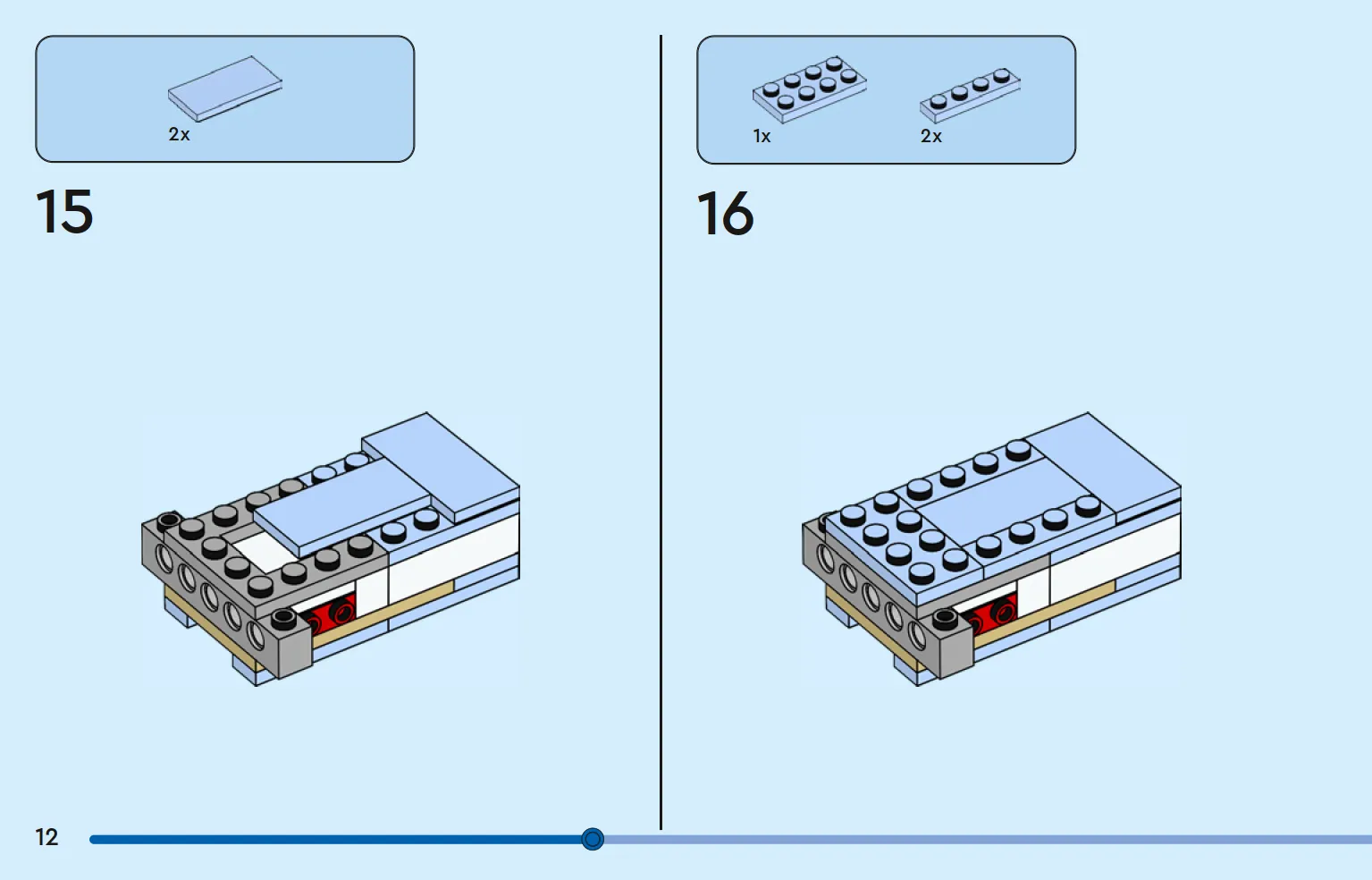 2x

15

1x

2x

16

12