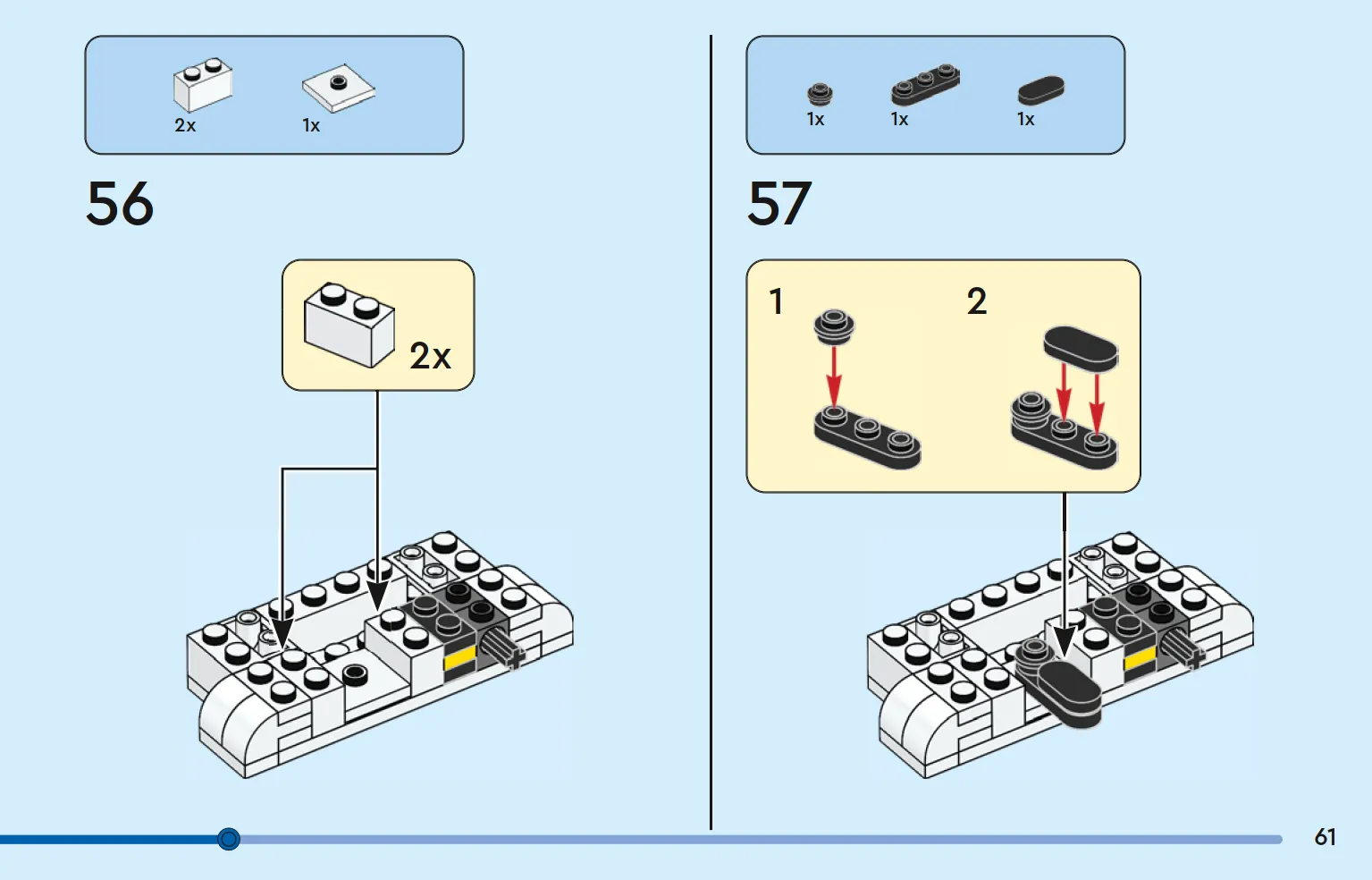 2x 1x

56

2x

1x 1x 1x

57

1 2

61