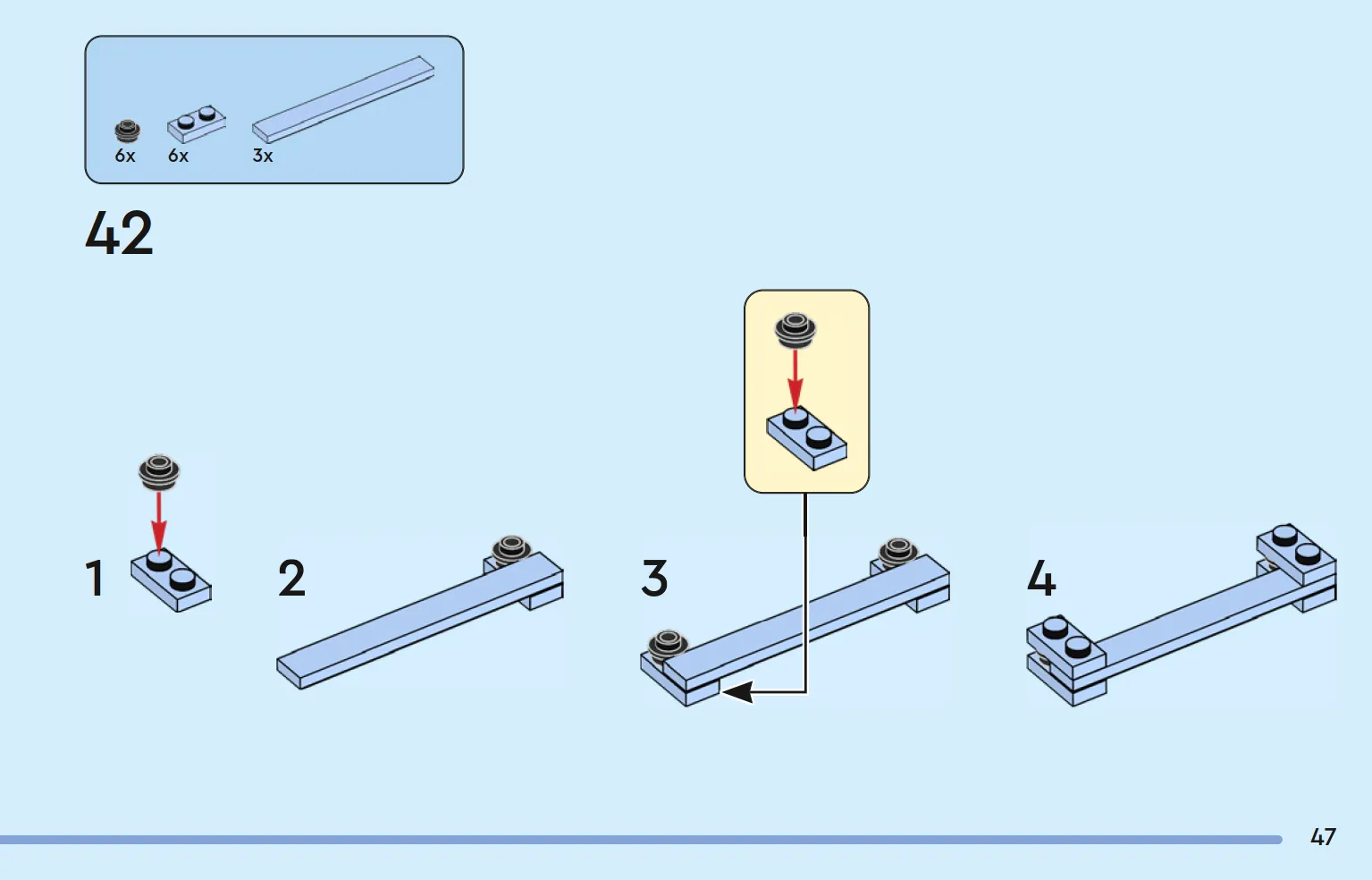 6x 6x 3x

42

1

2

3

4

47