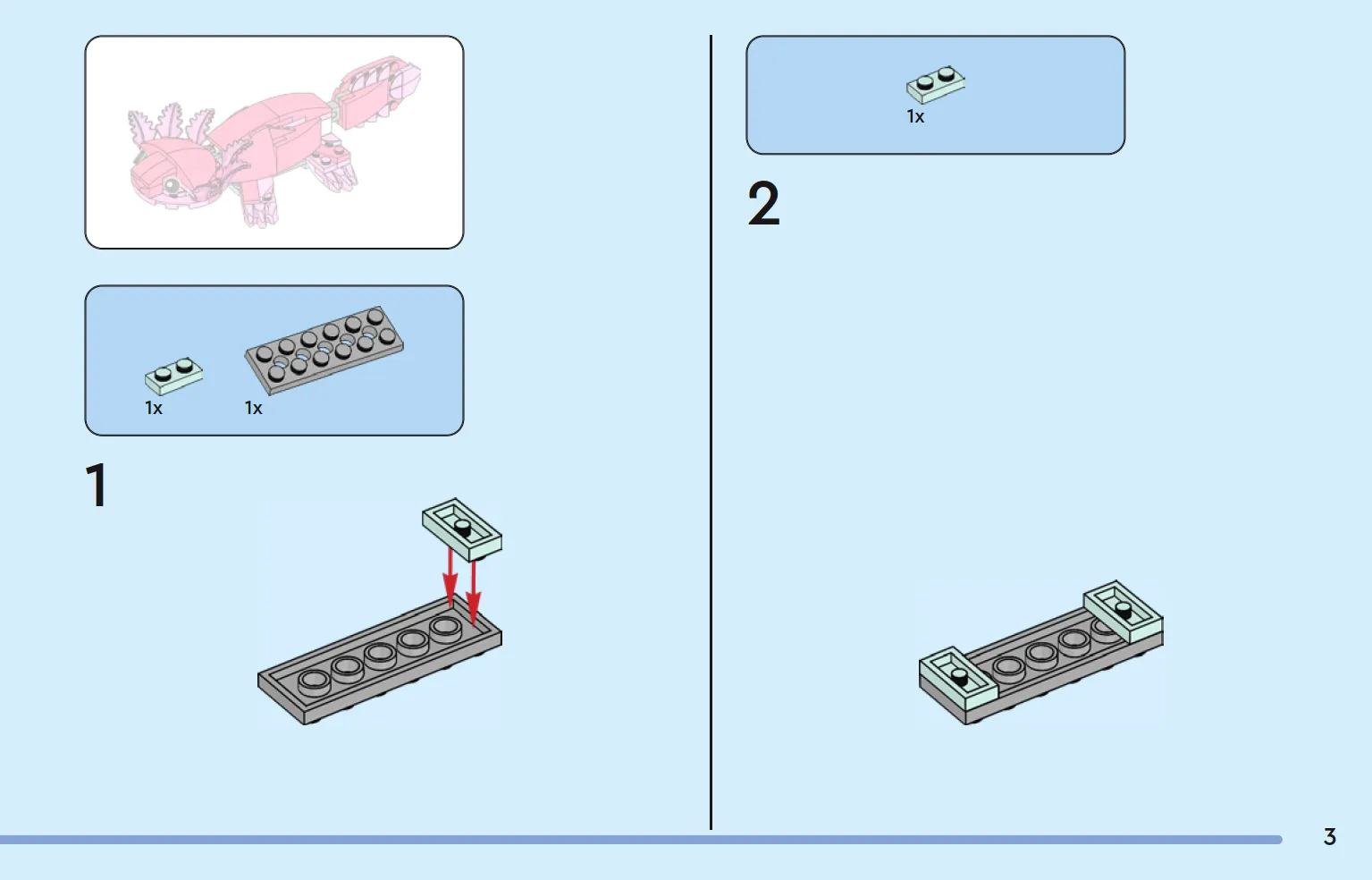 1x 1x

1

1x

2

3