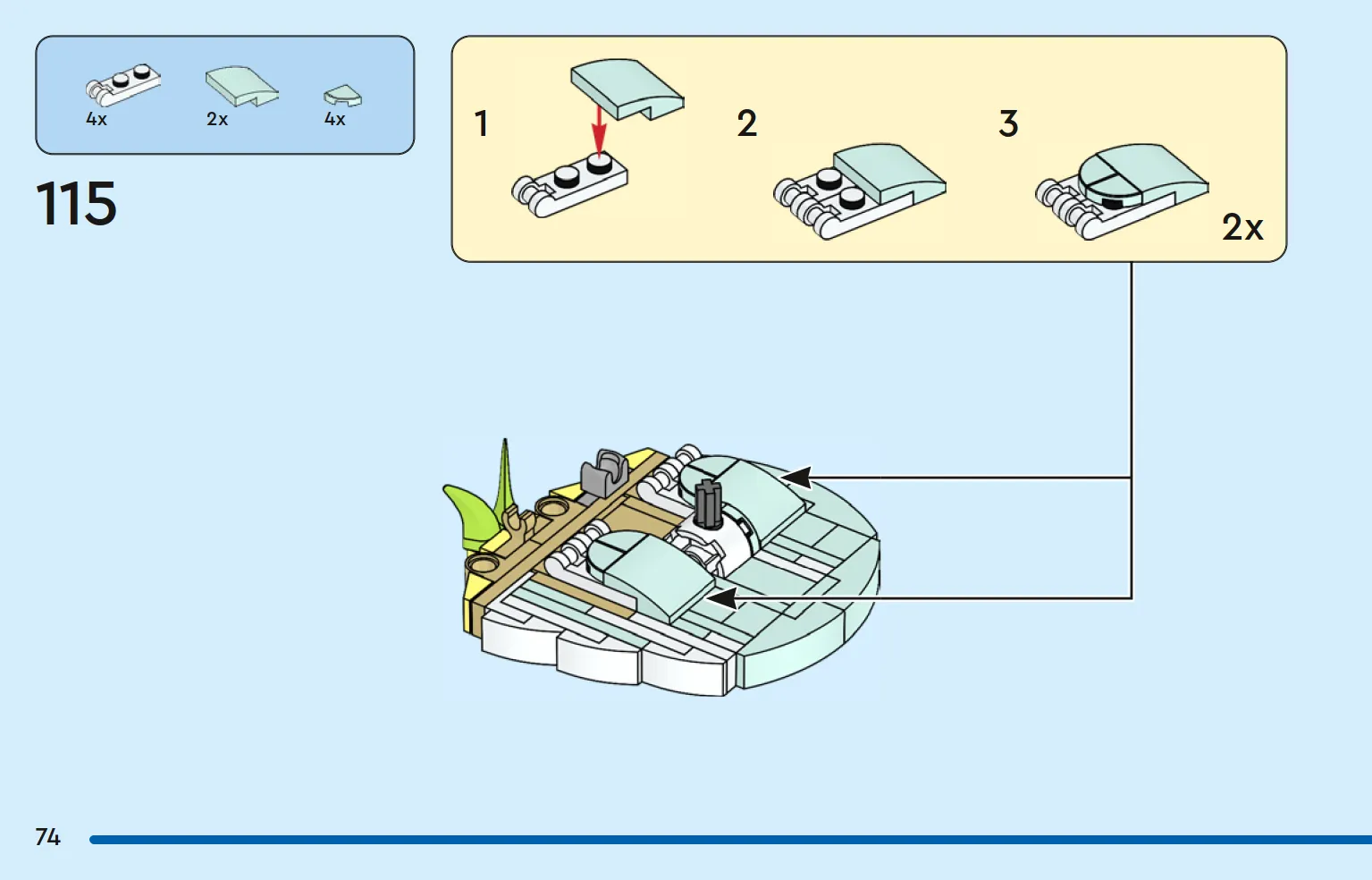 4x
2x
4x

115

1
2
3
2x

74