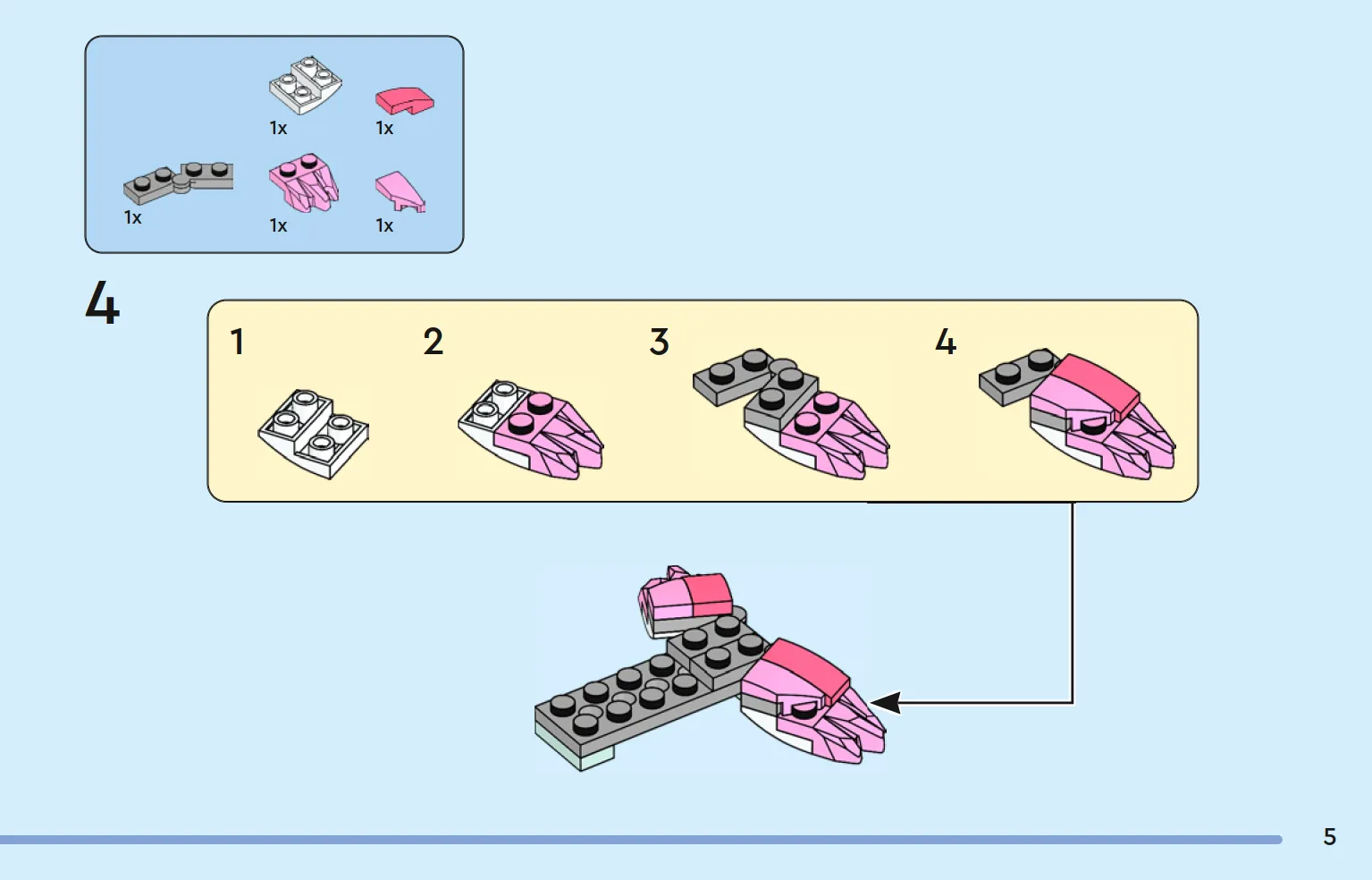 1x
1x
1x
1x
1x

4

1
2
3
4

5