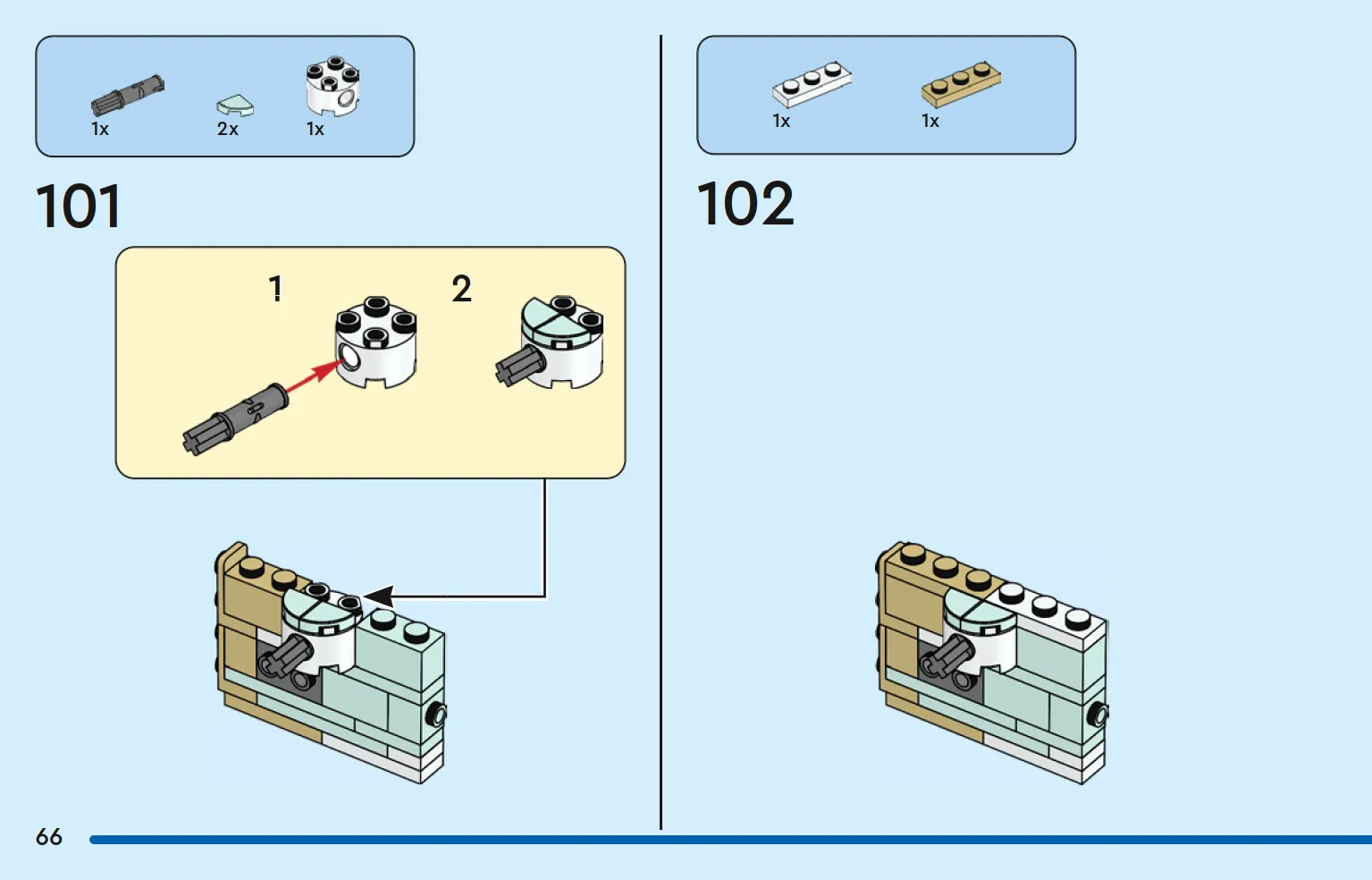 1x 2x 1x

101

1 2

1x 1x

102

66