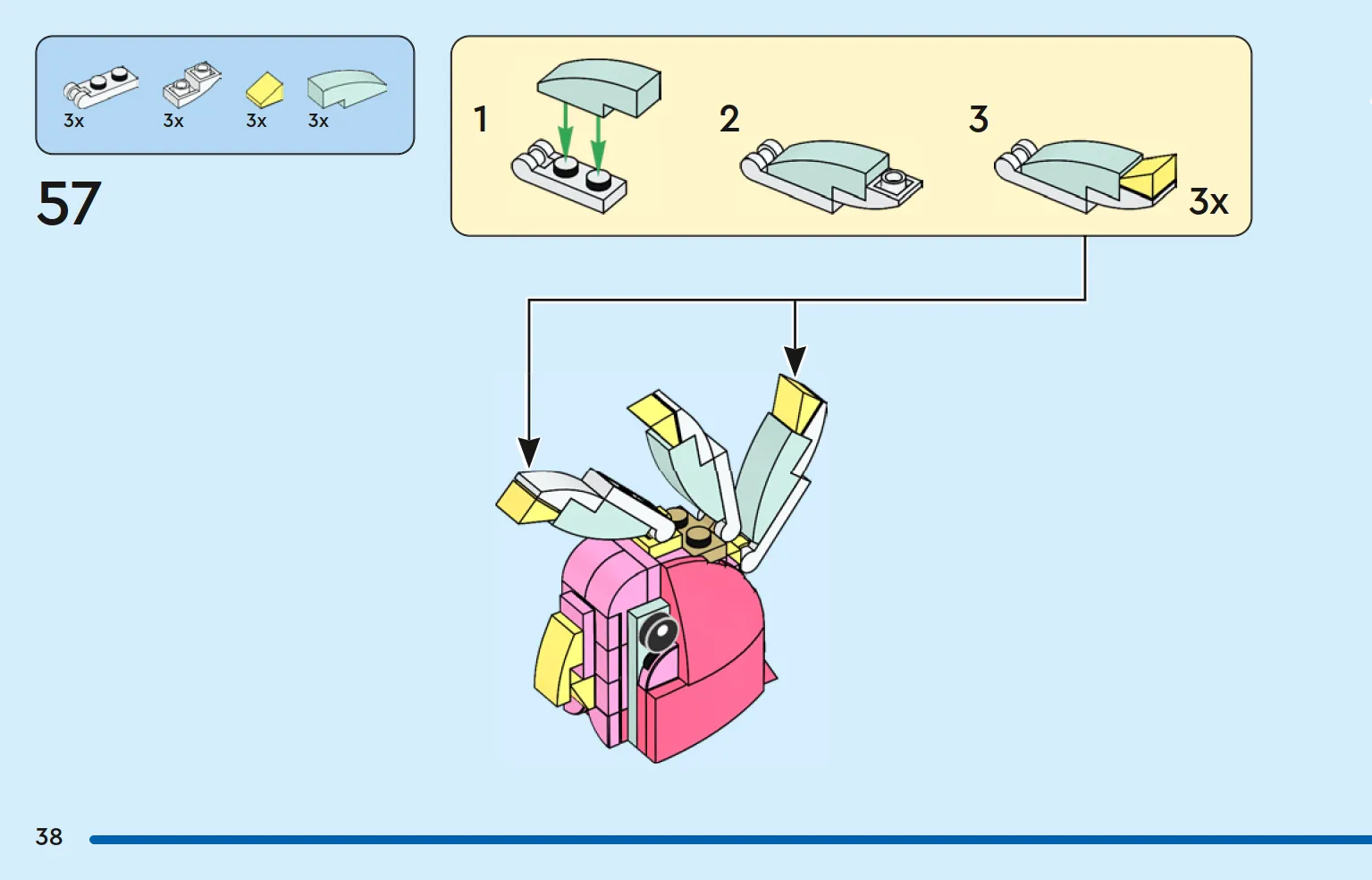 3x 3x 3x 3x

57

1

2

3

3x

38