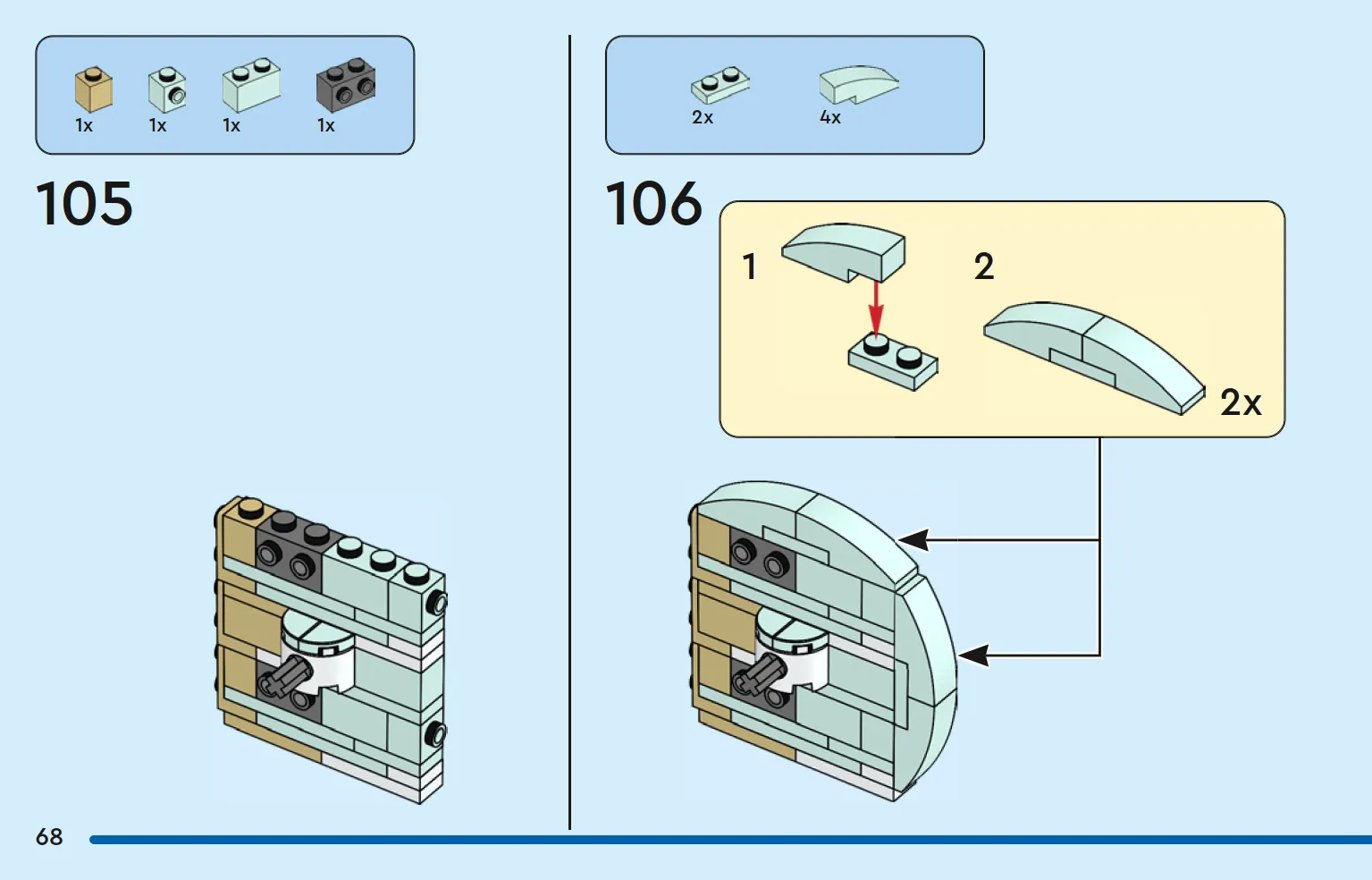 1x 1x 1x 1x

105

2x 4x

106

1

2

2x

68