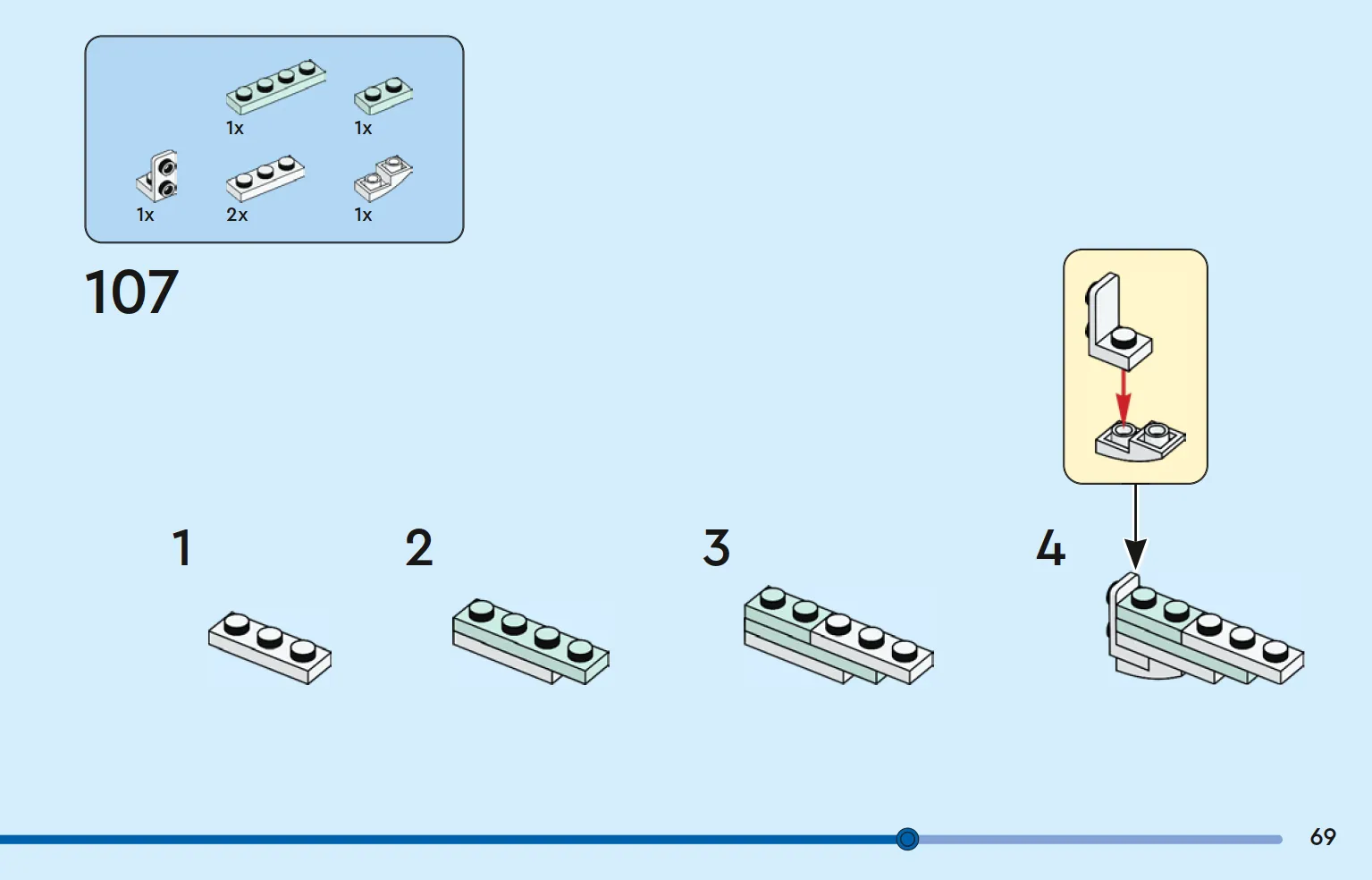 1x 1x

1x 2x 1x

107

1

2

3

4

69