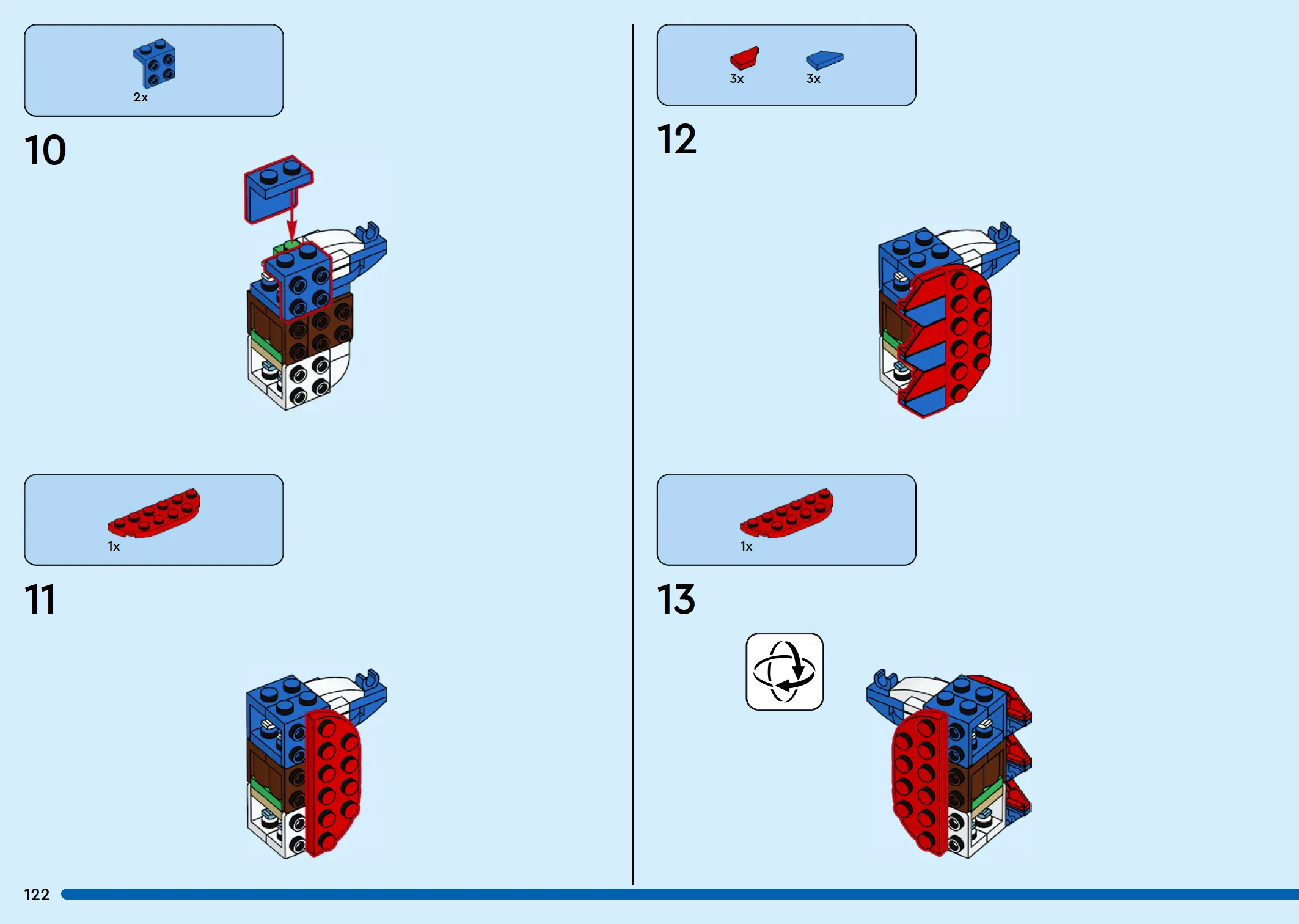 2x

10

1x

11

3x 3x

12

1x

13

122