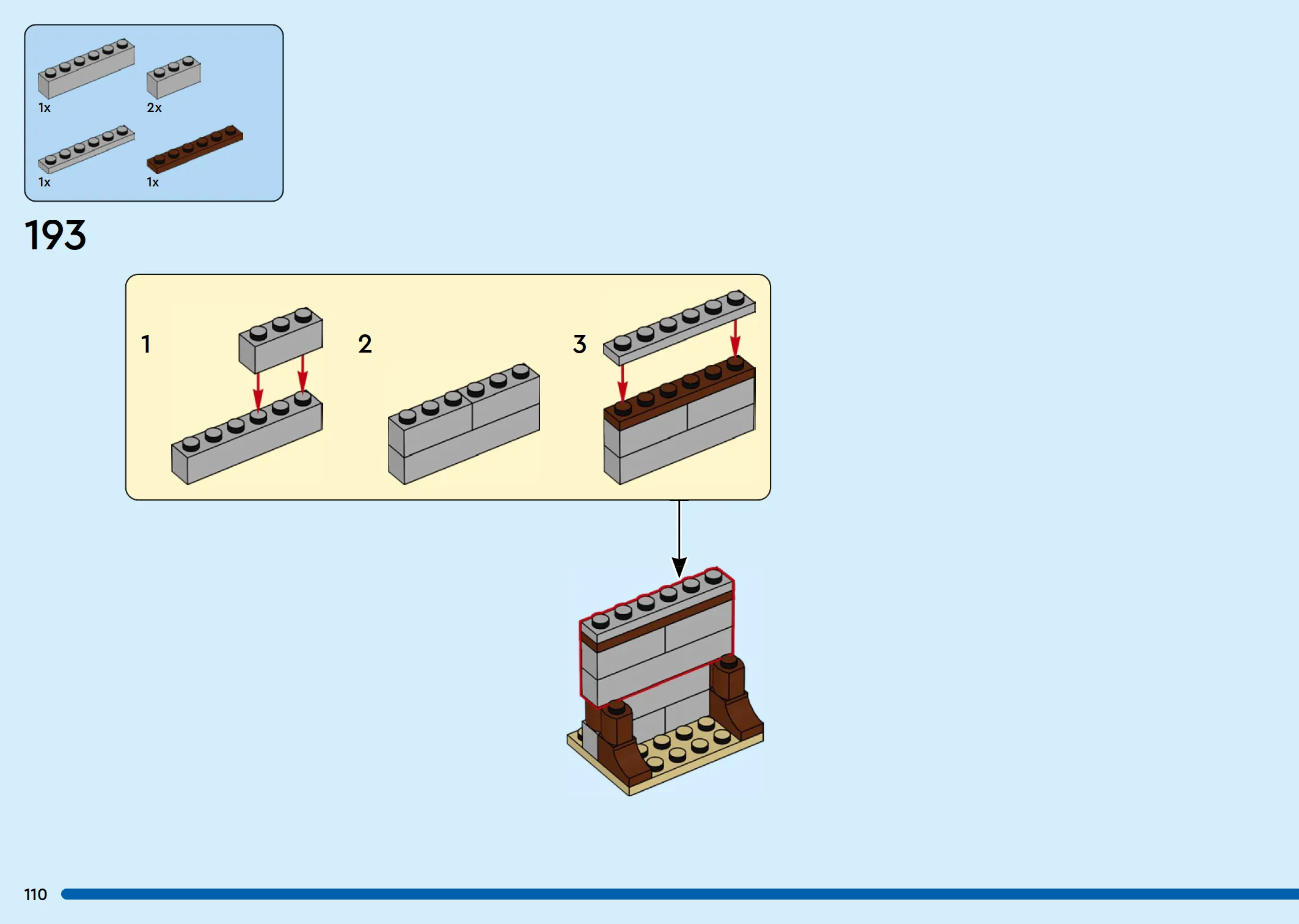 1x

2x

1x

1x

193

1

2

3

110