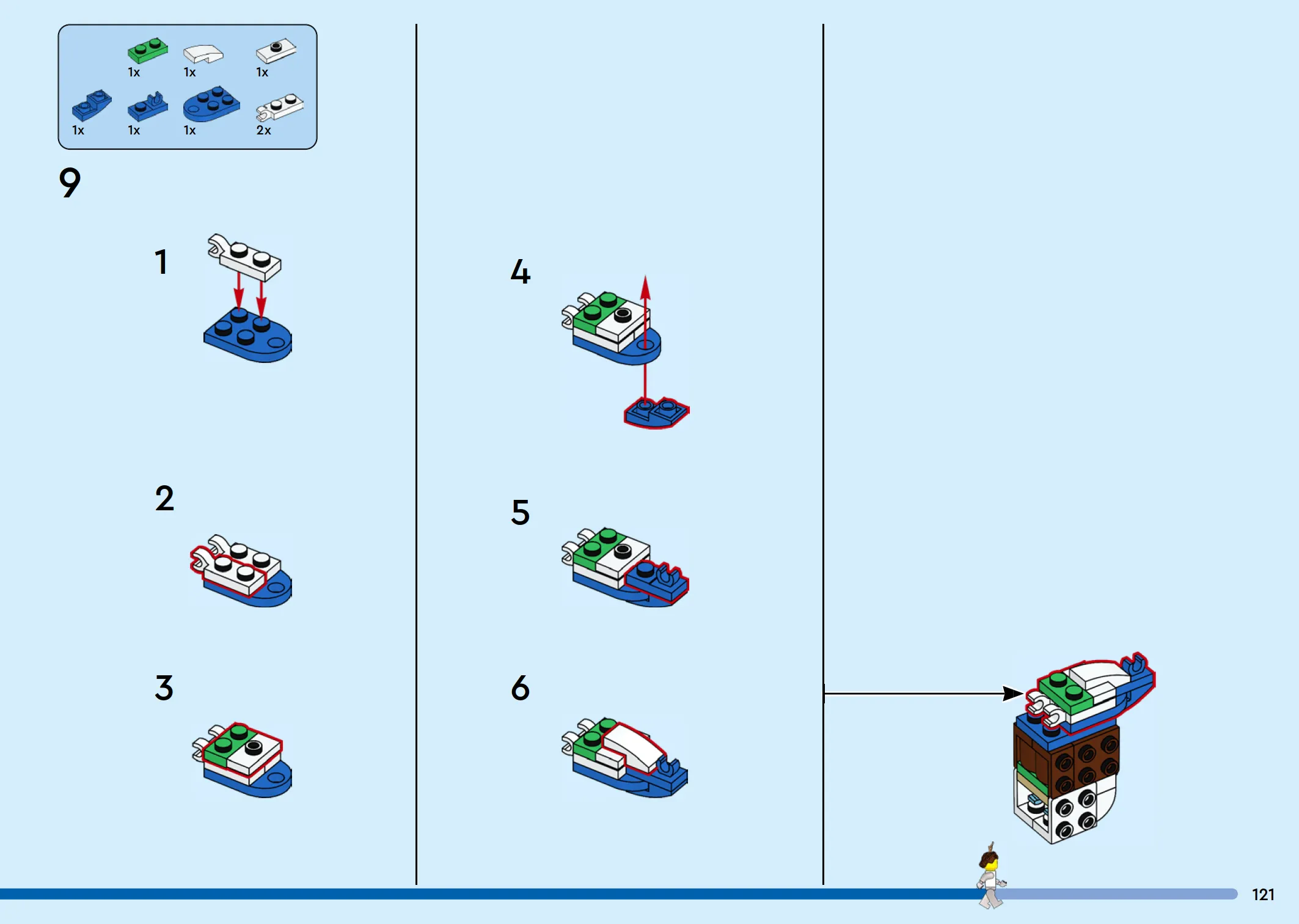 1x 1x 1x
1x 1x 1x 2x

9

1

2

3

4

5

6

121