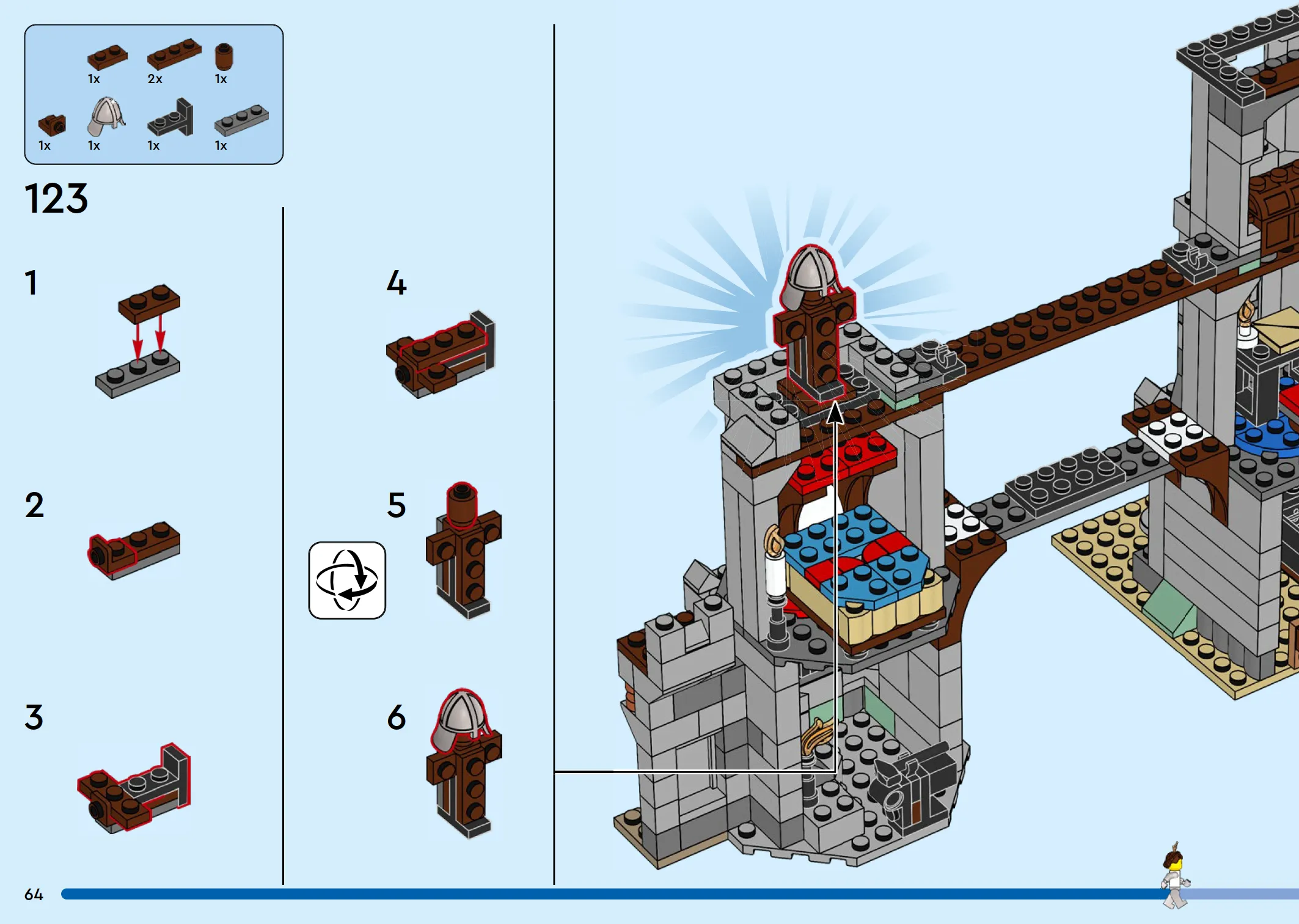 1x 2x 1x
1x 1x 1x 1x

123

1

2

3

4

5

6

64