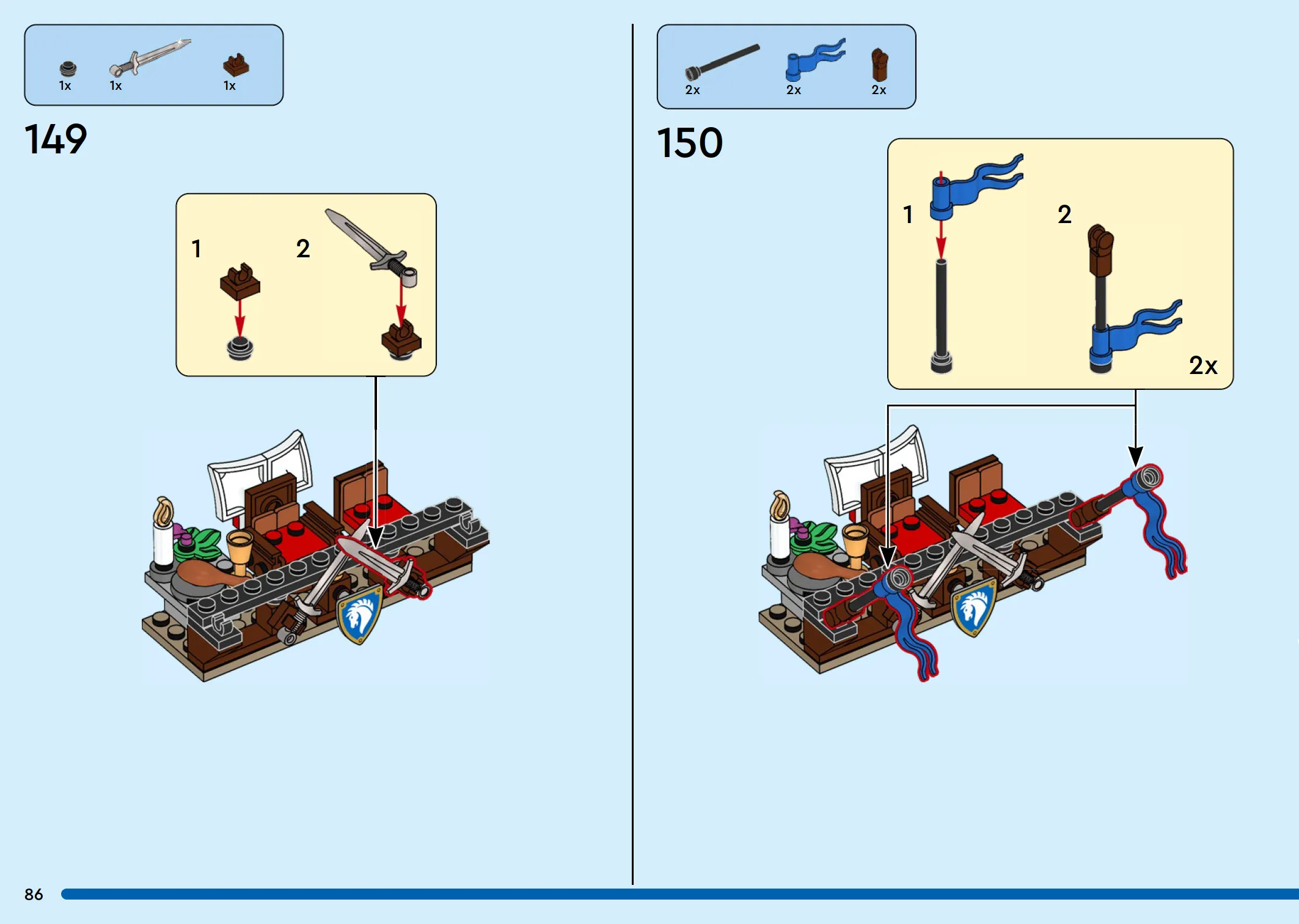 1x 1x 1x

149

1

2

2x 2x 2x

150

1

2

2x

86