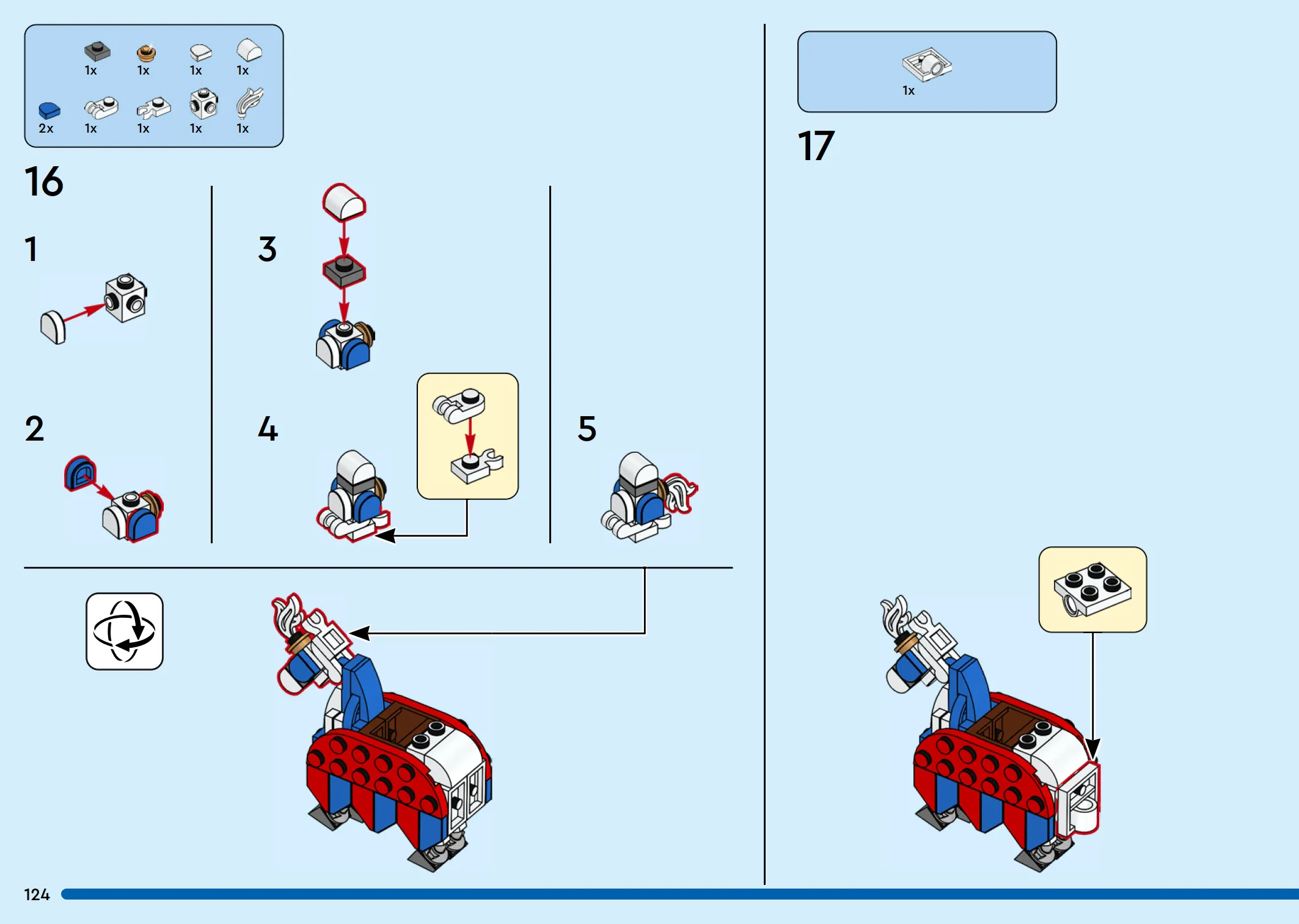 1x 1x 1x 1x
2x 1x 1x 1x 1x

16

1

2

3

4

5

1x

17

124