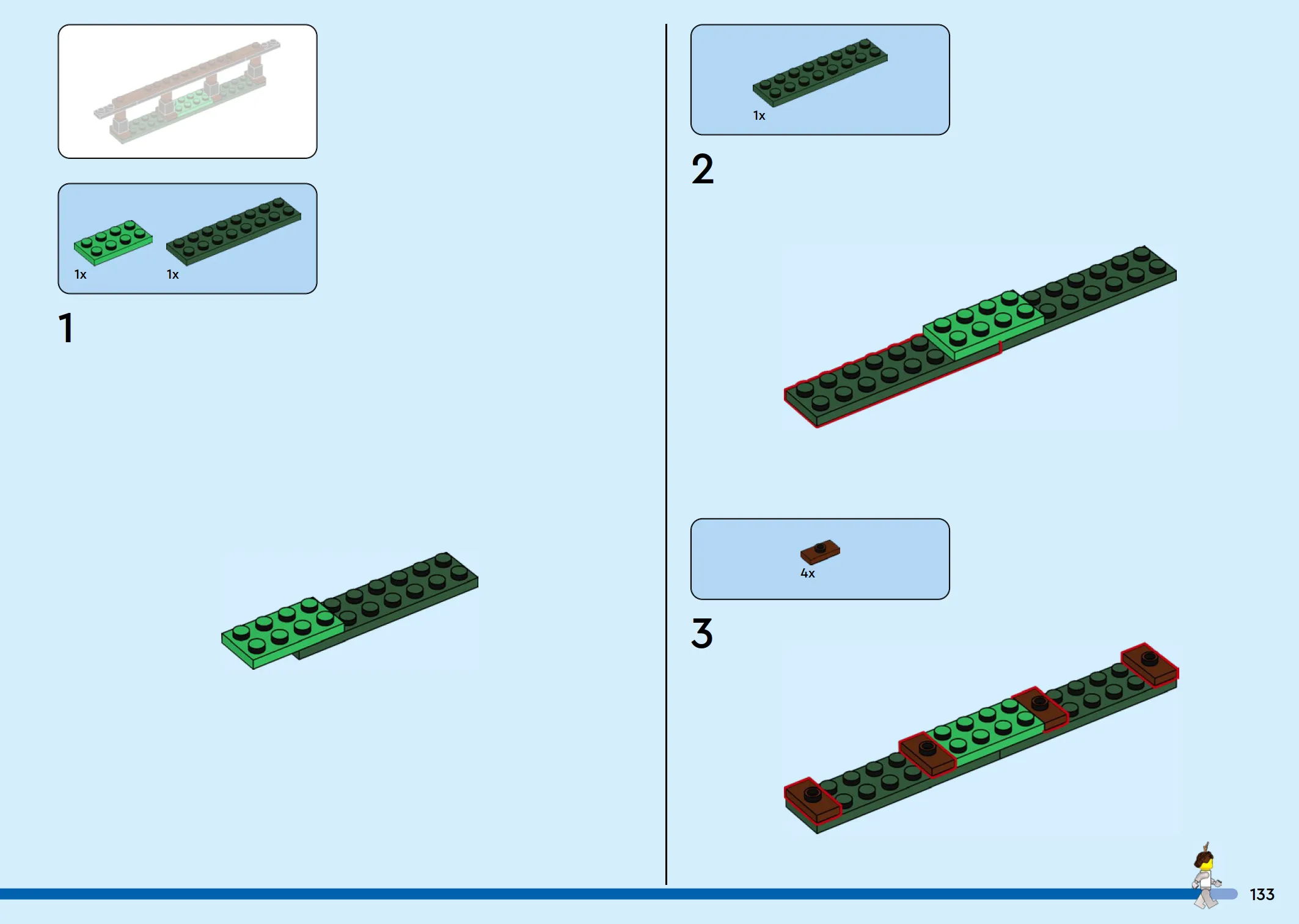 1x 1x

1

1x

2

4x

3

133