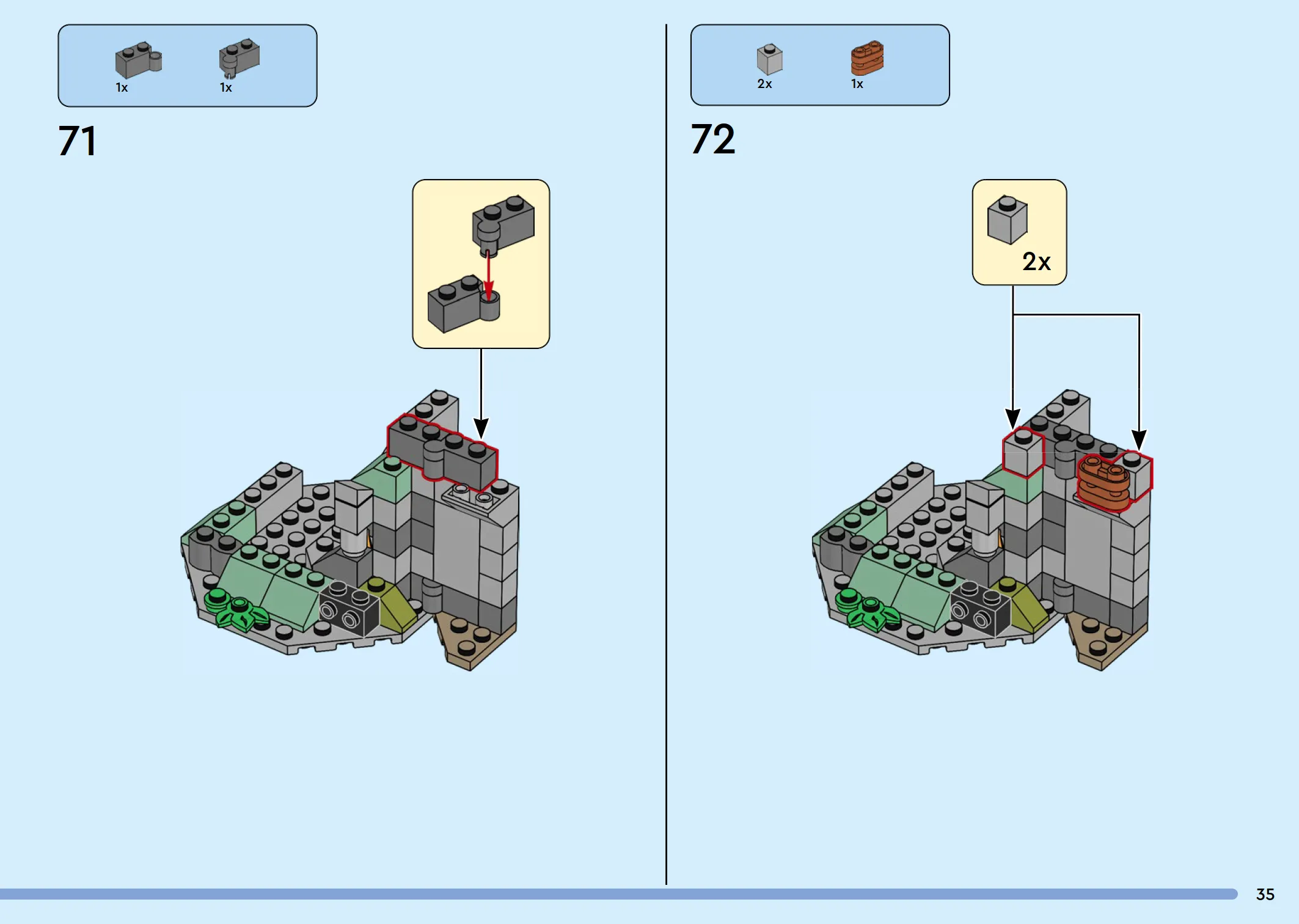 1x 1x

71

2x 1x

72

2x

35