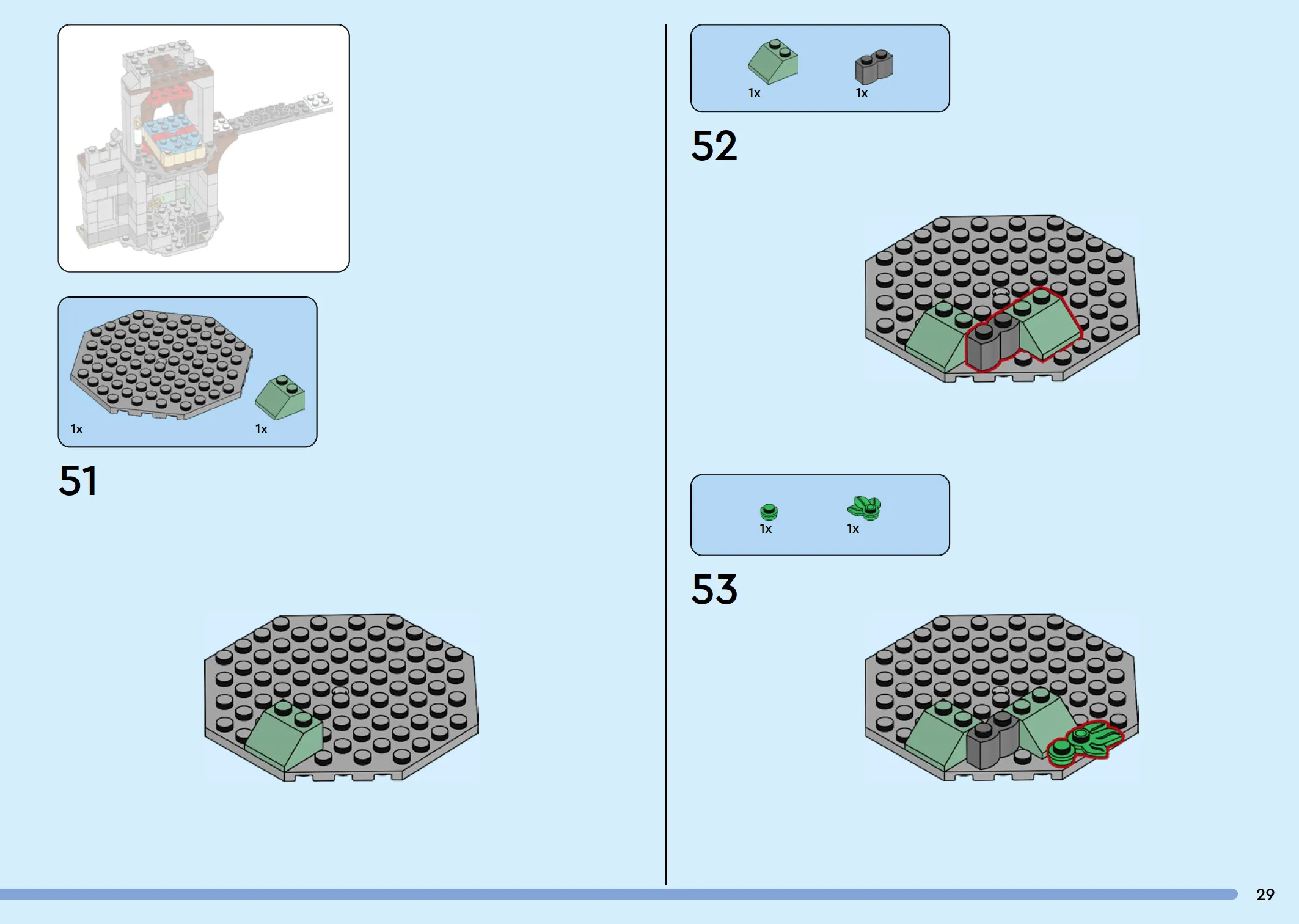 1x 1x

51

1x 1x

52

1x 1x

53

29