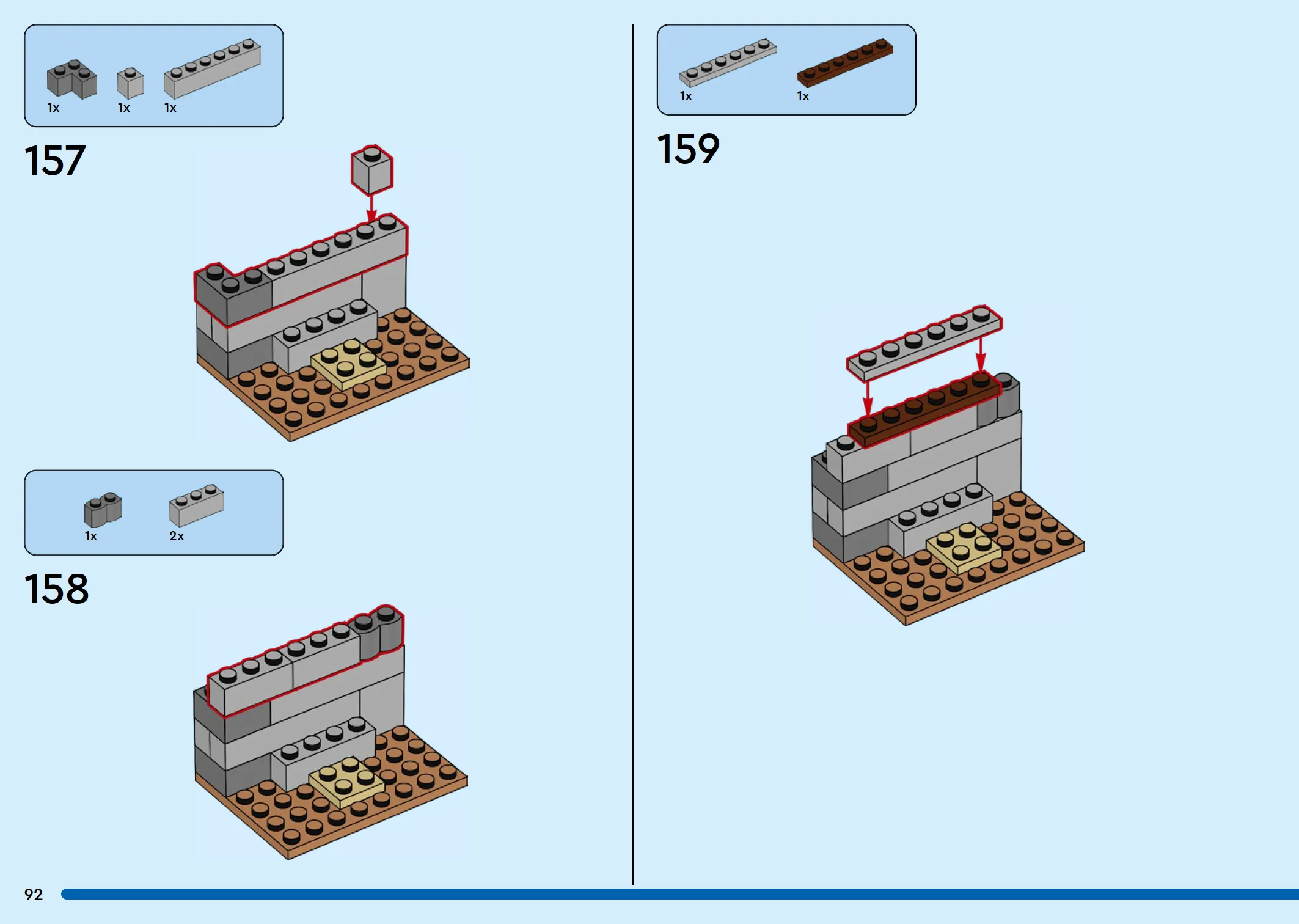 1x 1x 1x

157

1x 2x

158

1x 1x

159

92