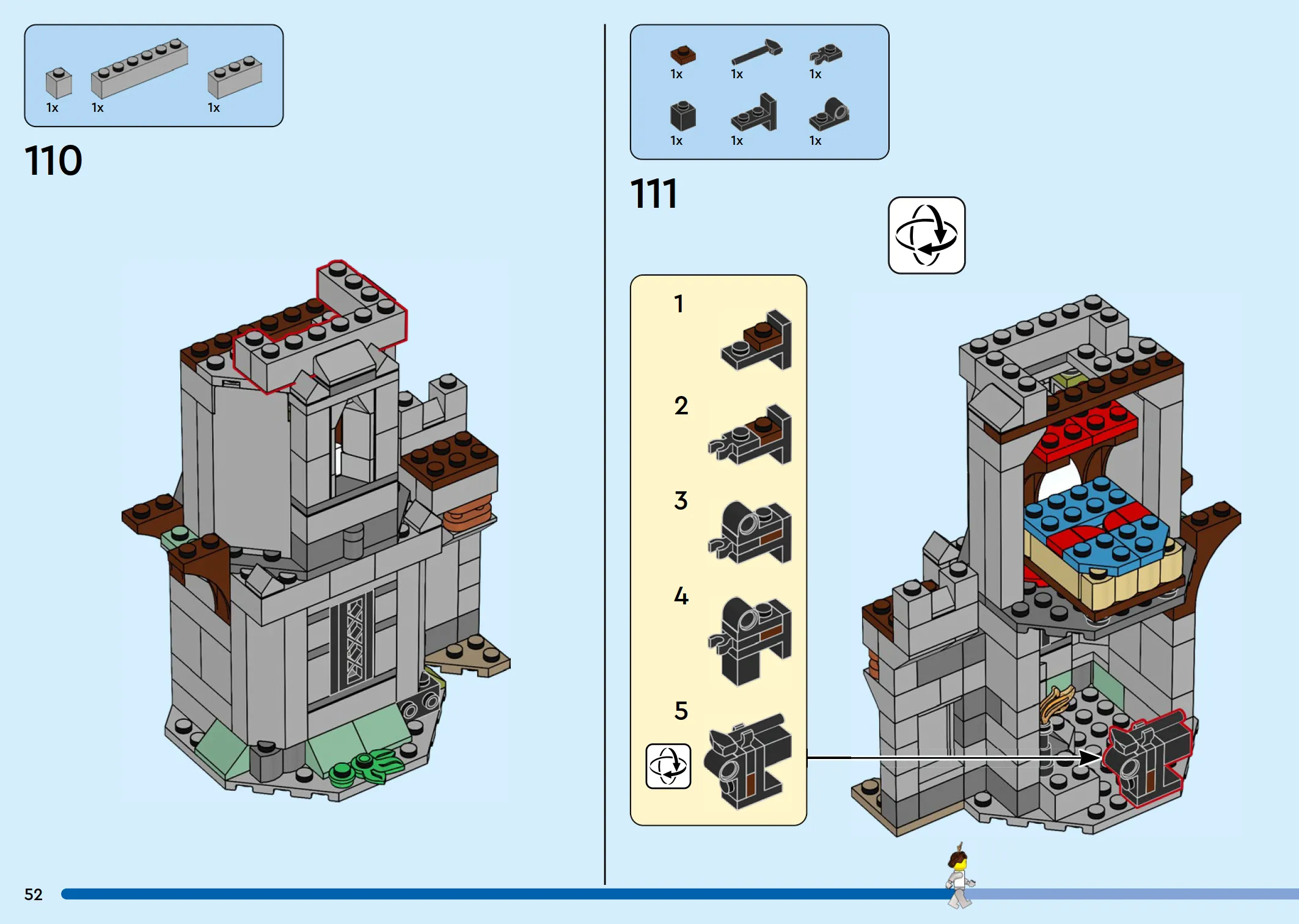 1x 1x 1x

110

1x 1x 1x
1x 1x 1x

111

1
2
3
4
5

52