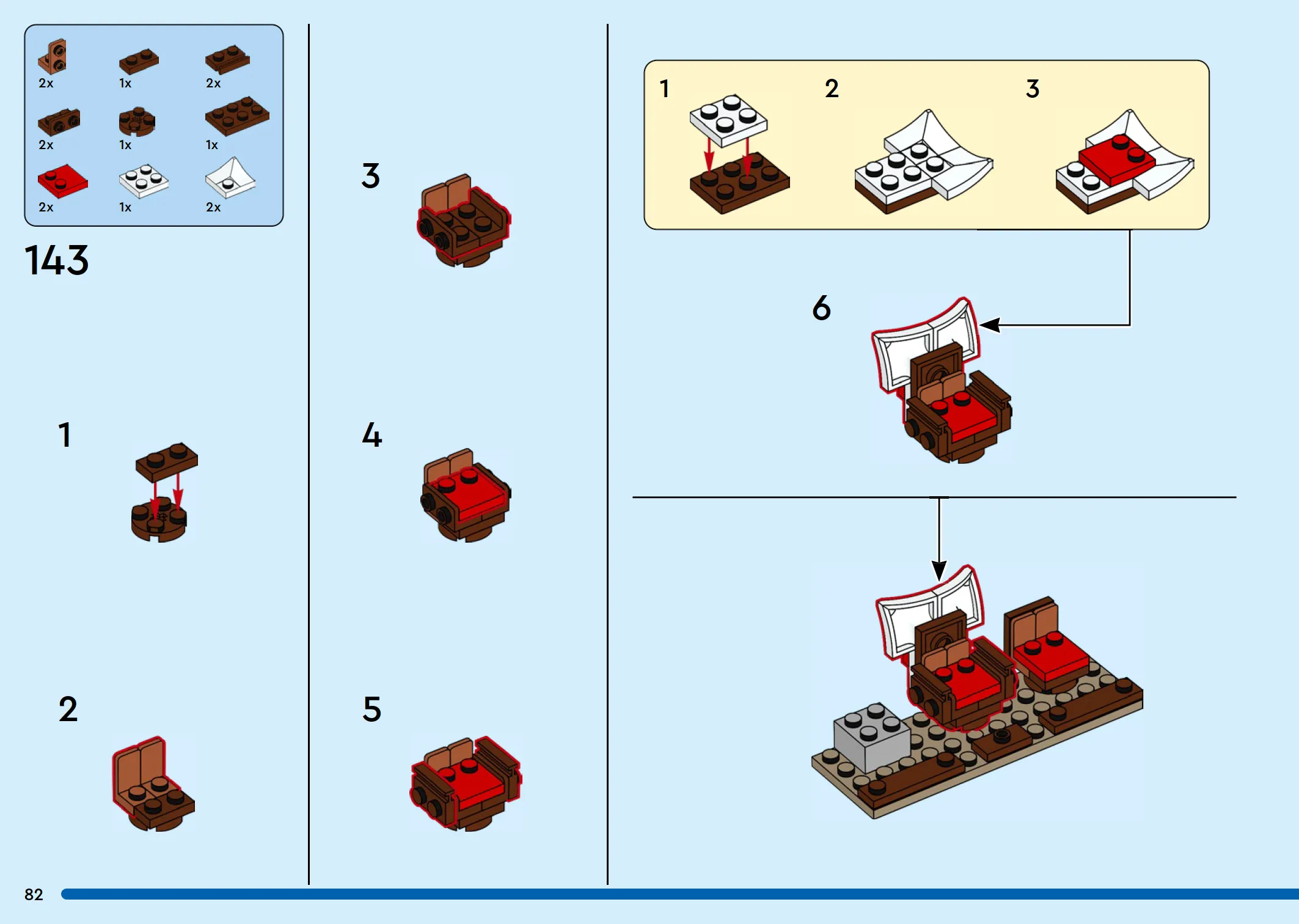 2x
1x
2x
2x
1x
1x
2x
1x
2x

143

1

2

3

4

5

1
2
3

6

82