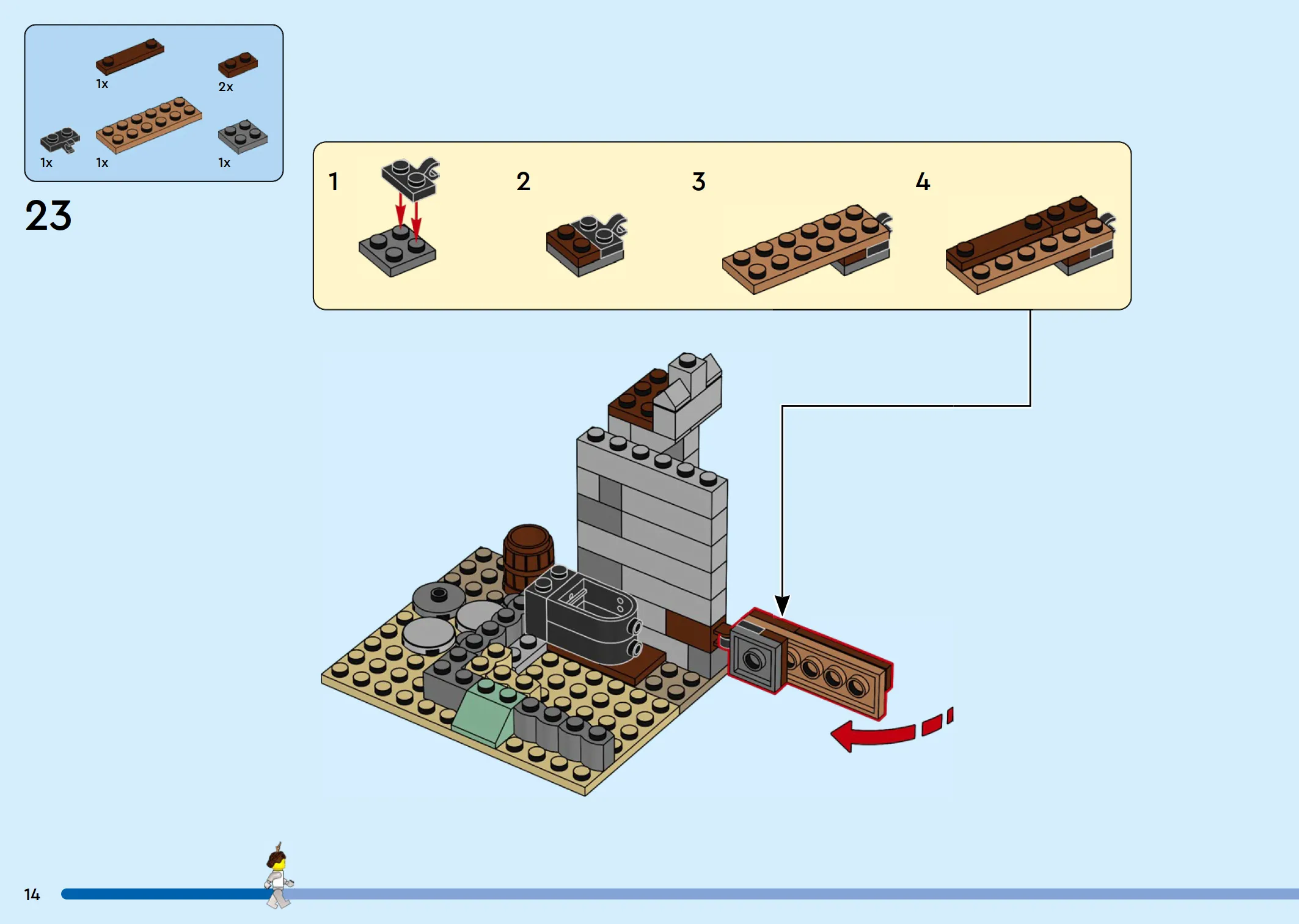 1x

2x

1x

1x

1x

23

1

2

3

4

14