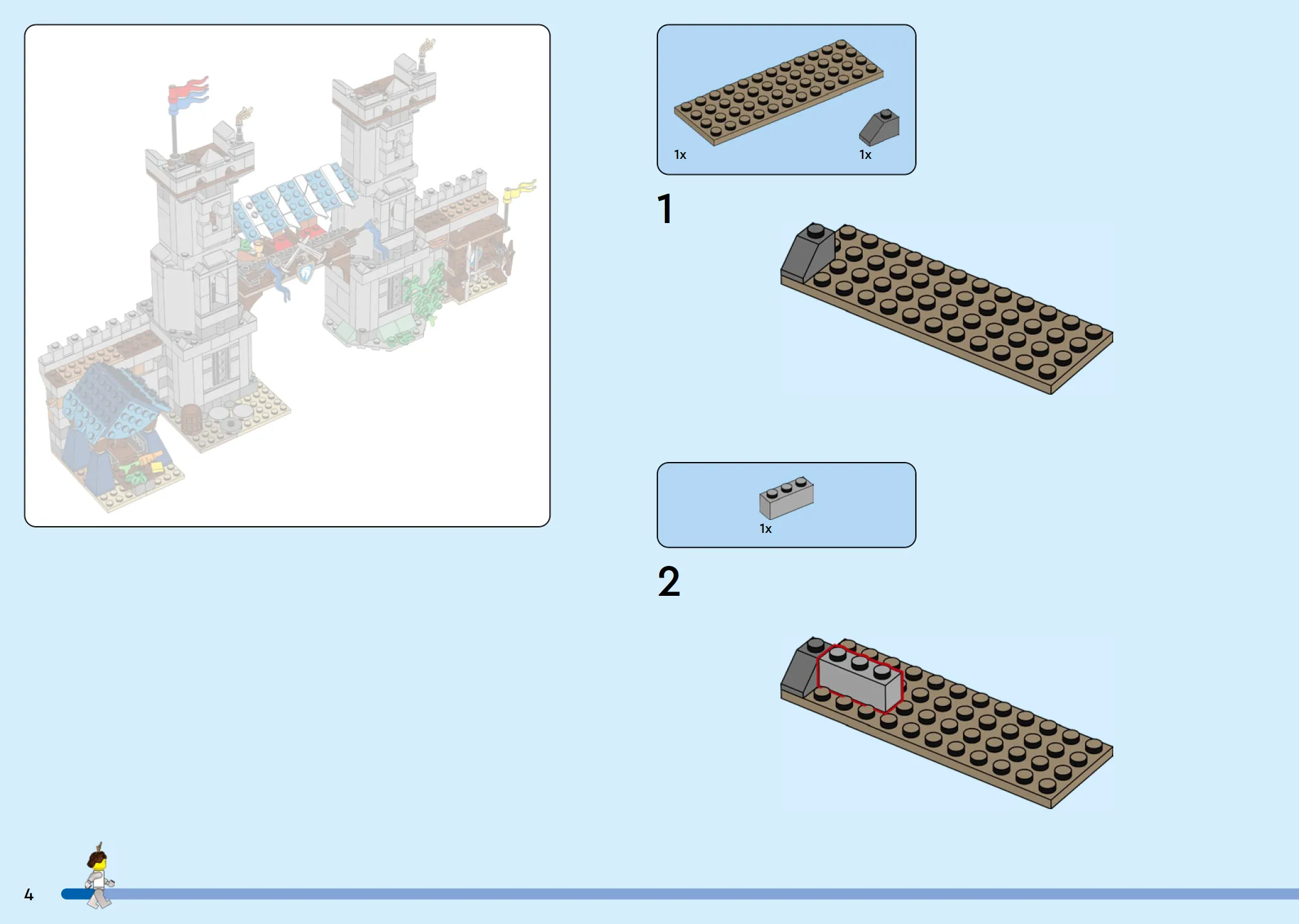 1x

1x

1

1x

2

4