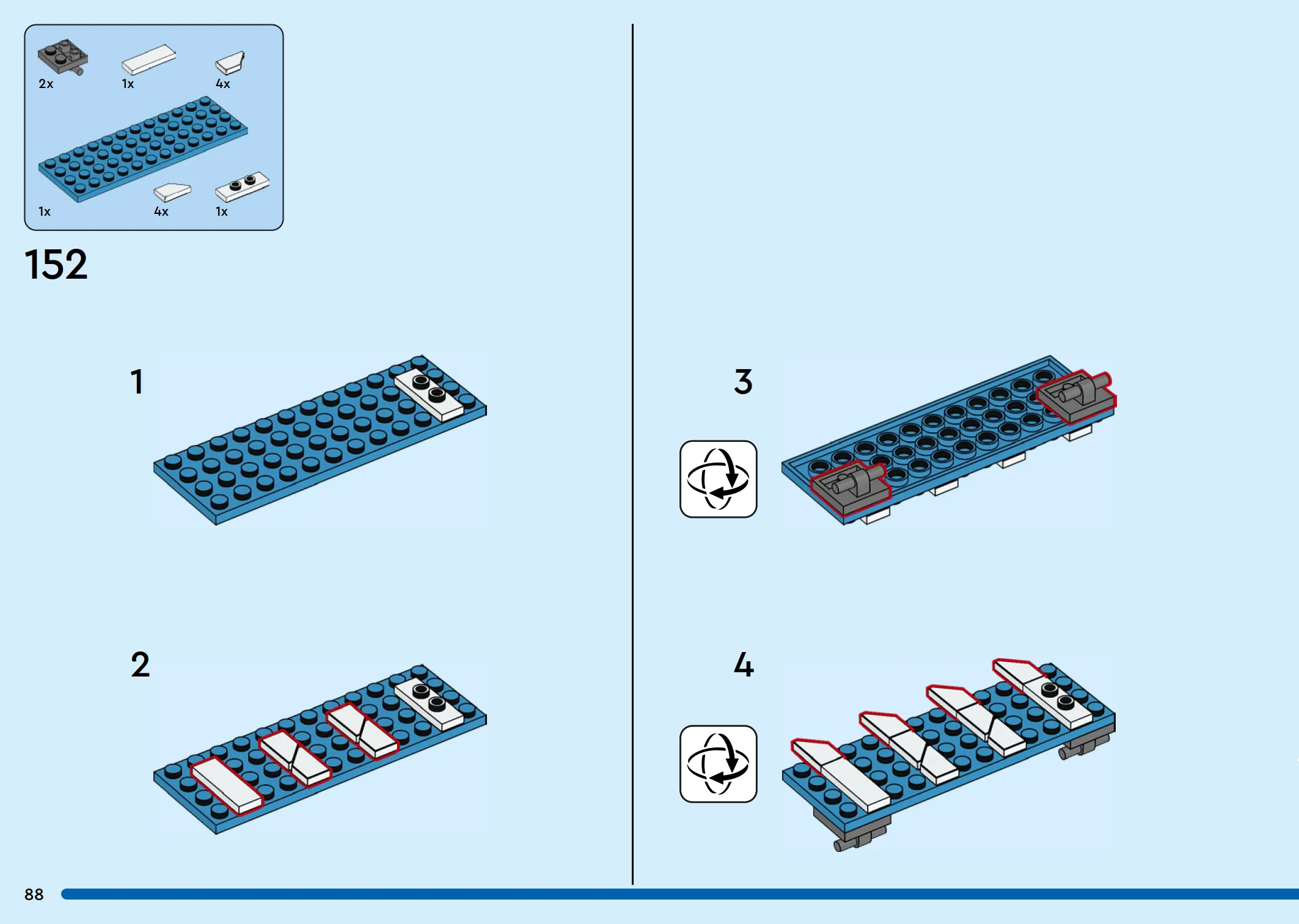 2x
1x
4x
1x
4x
1x

152

1

2

3

4

88