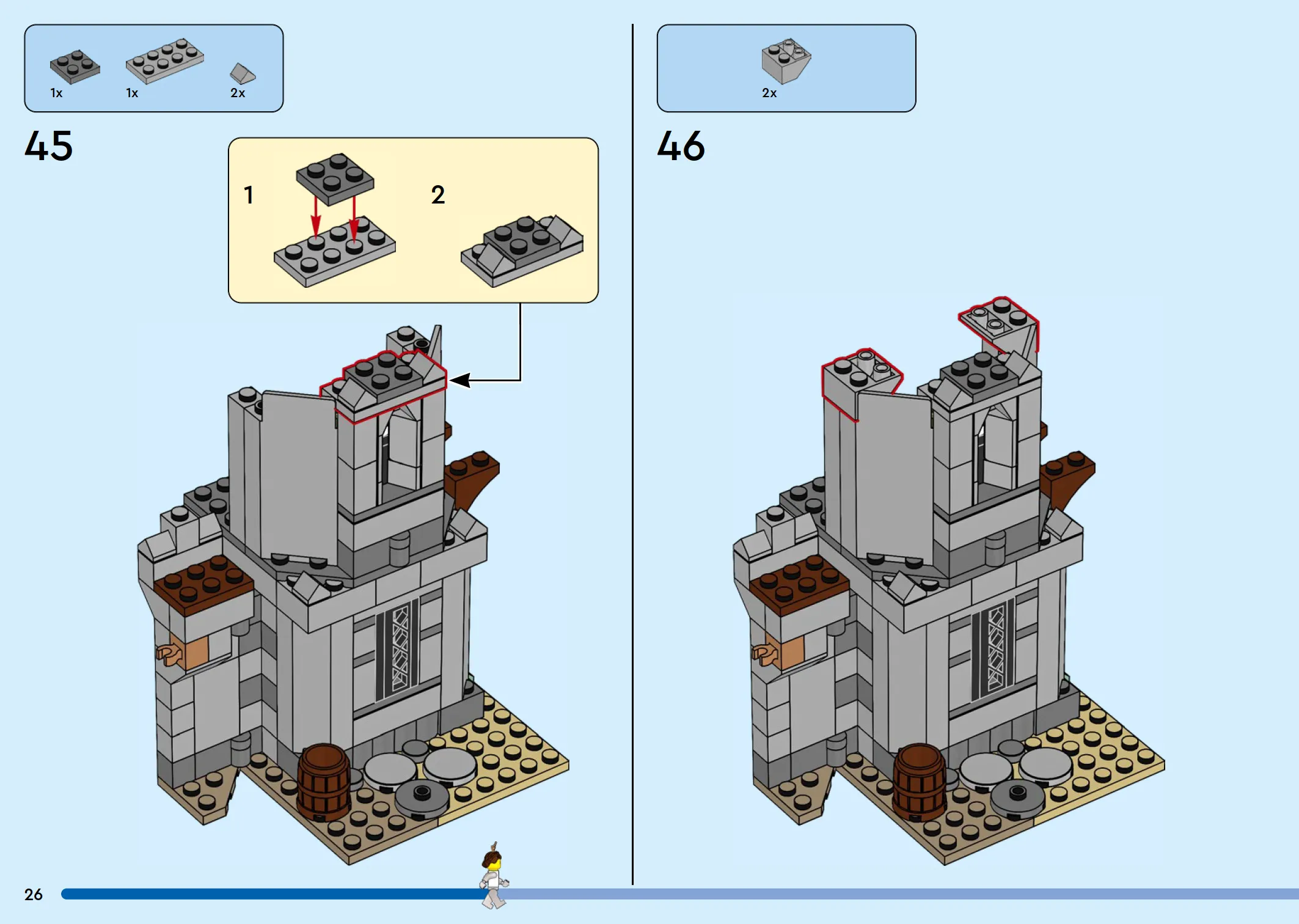 1x 1x 2x

45

1

2

2x

46

26