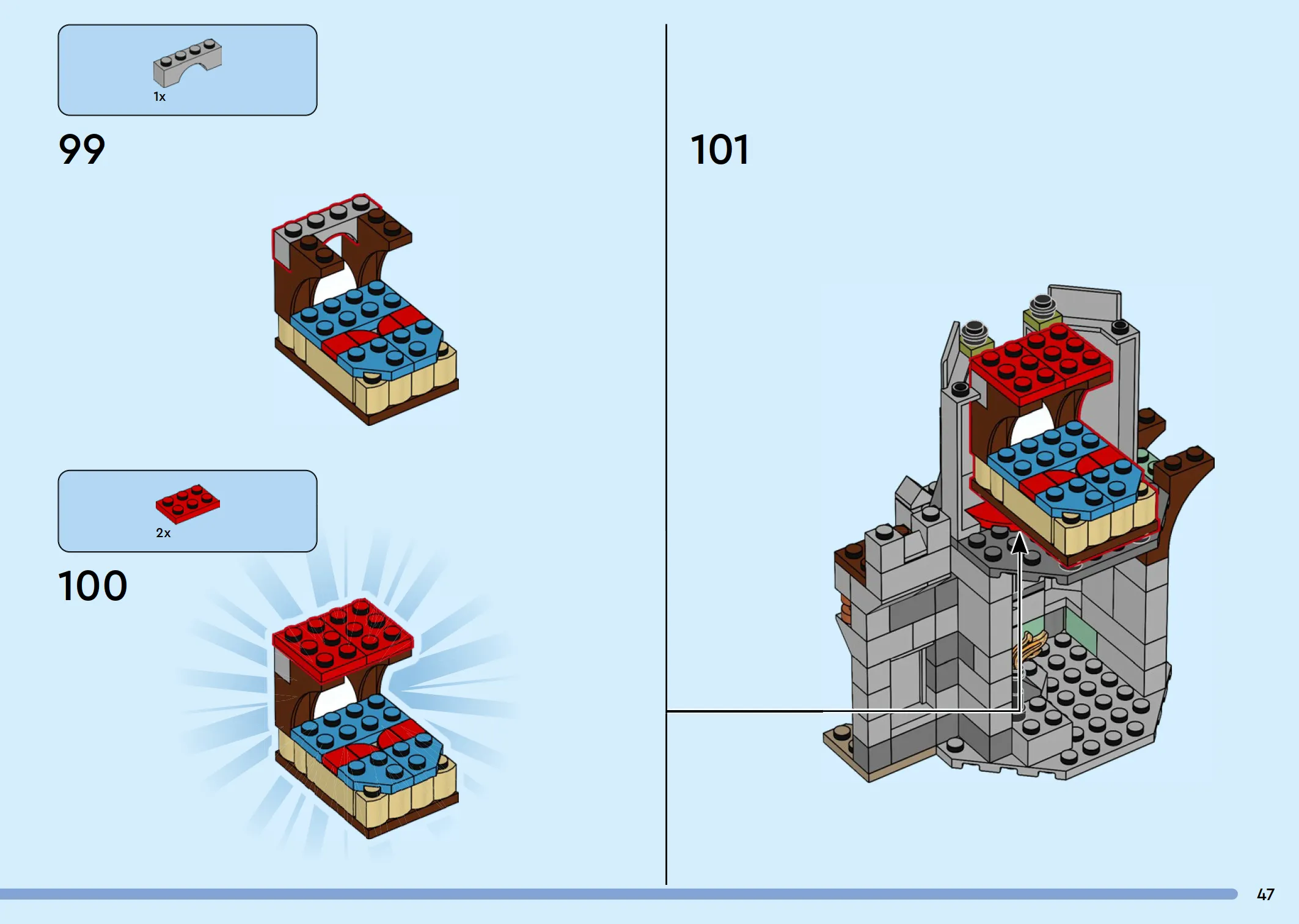 1x

99

2x

100

101

47