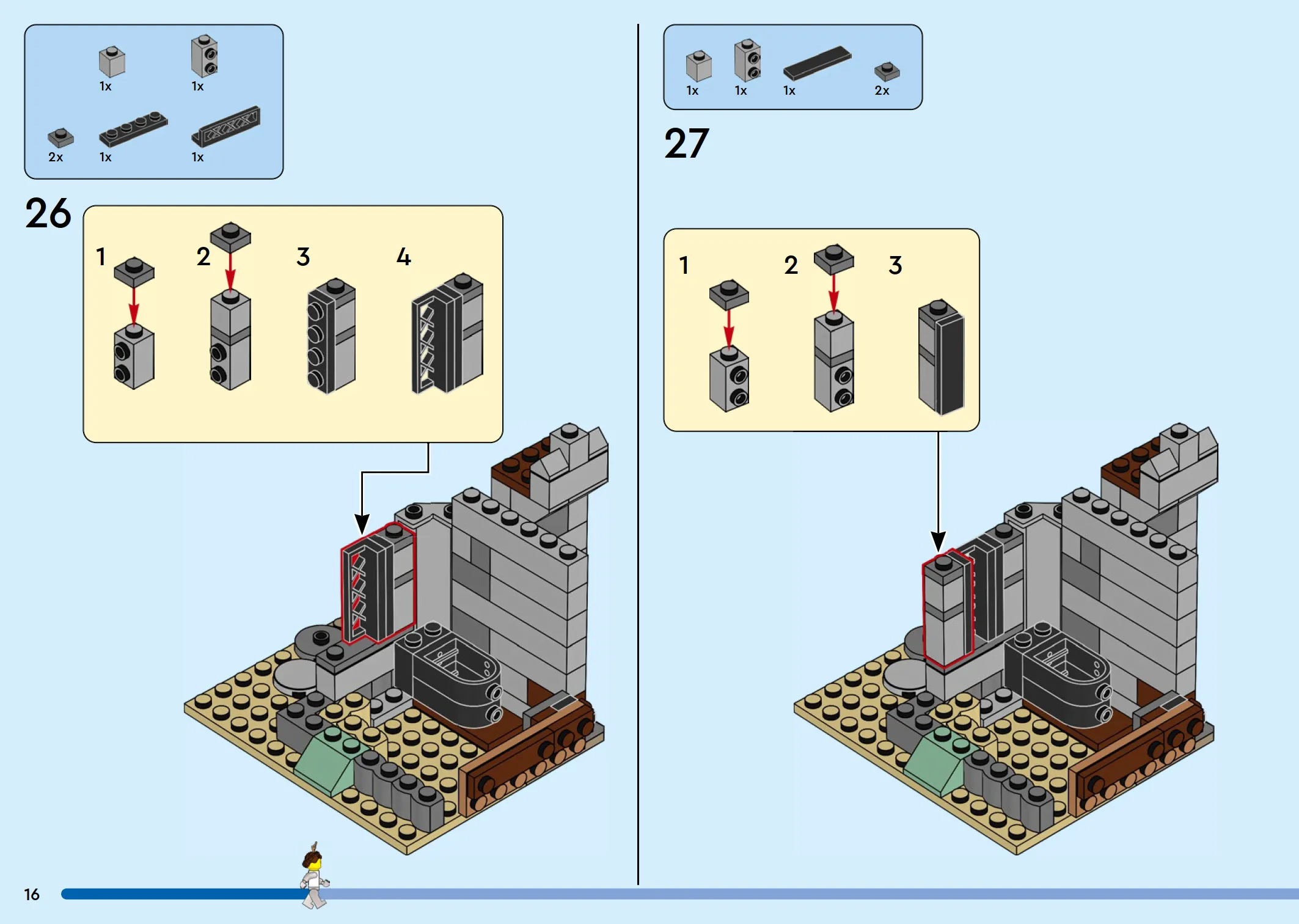 1x 1x

2x 1x 1x

26

1 2 3 4

1x 1x 1x 2x

27

1 2 3

16