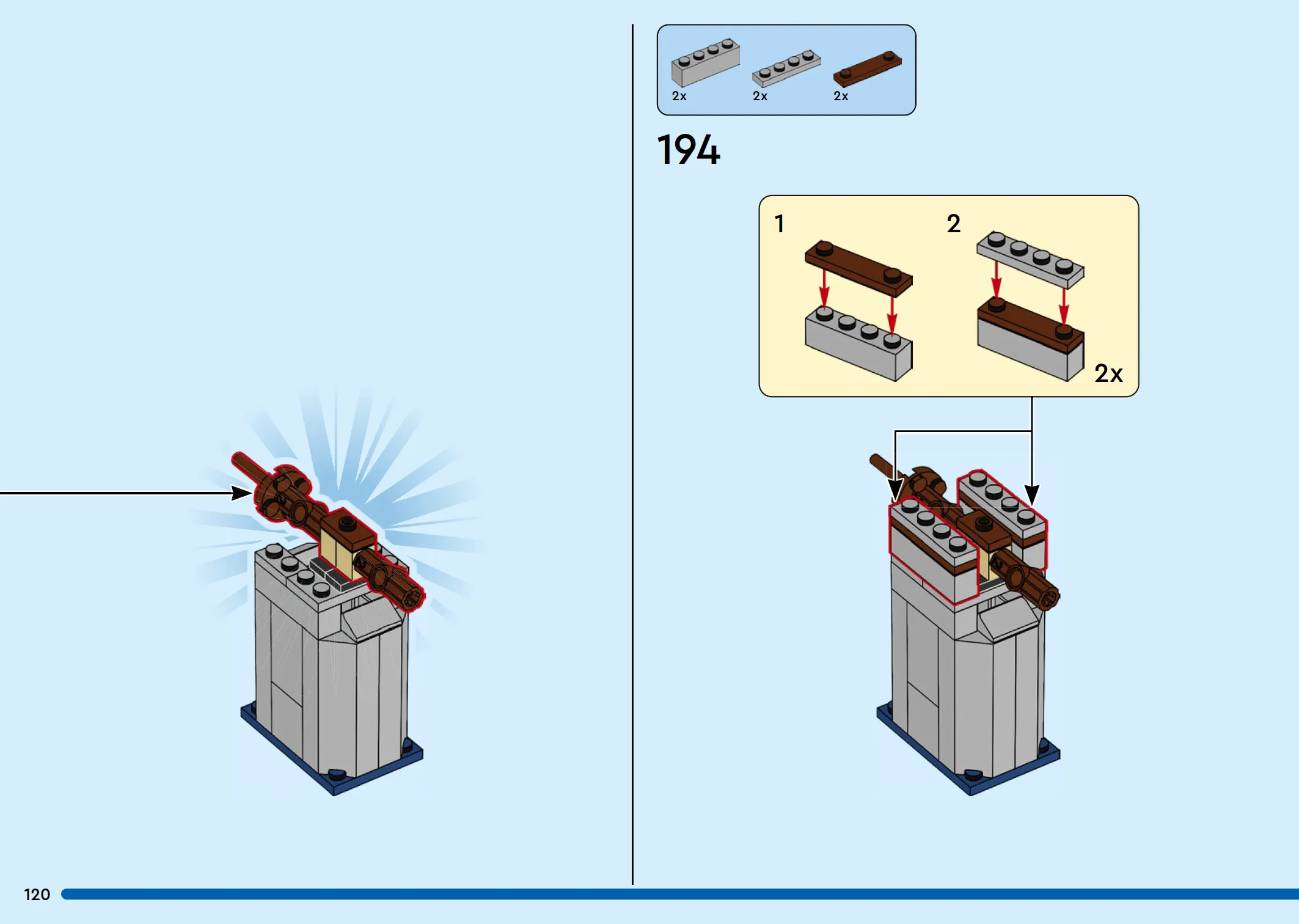 2x 2x 2x

194

1

2

2x

120