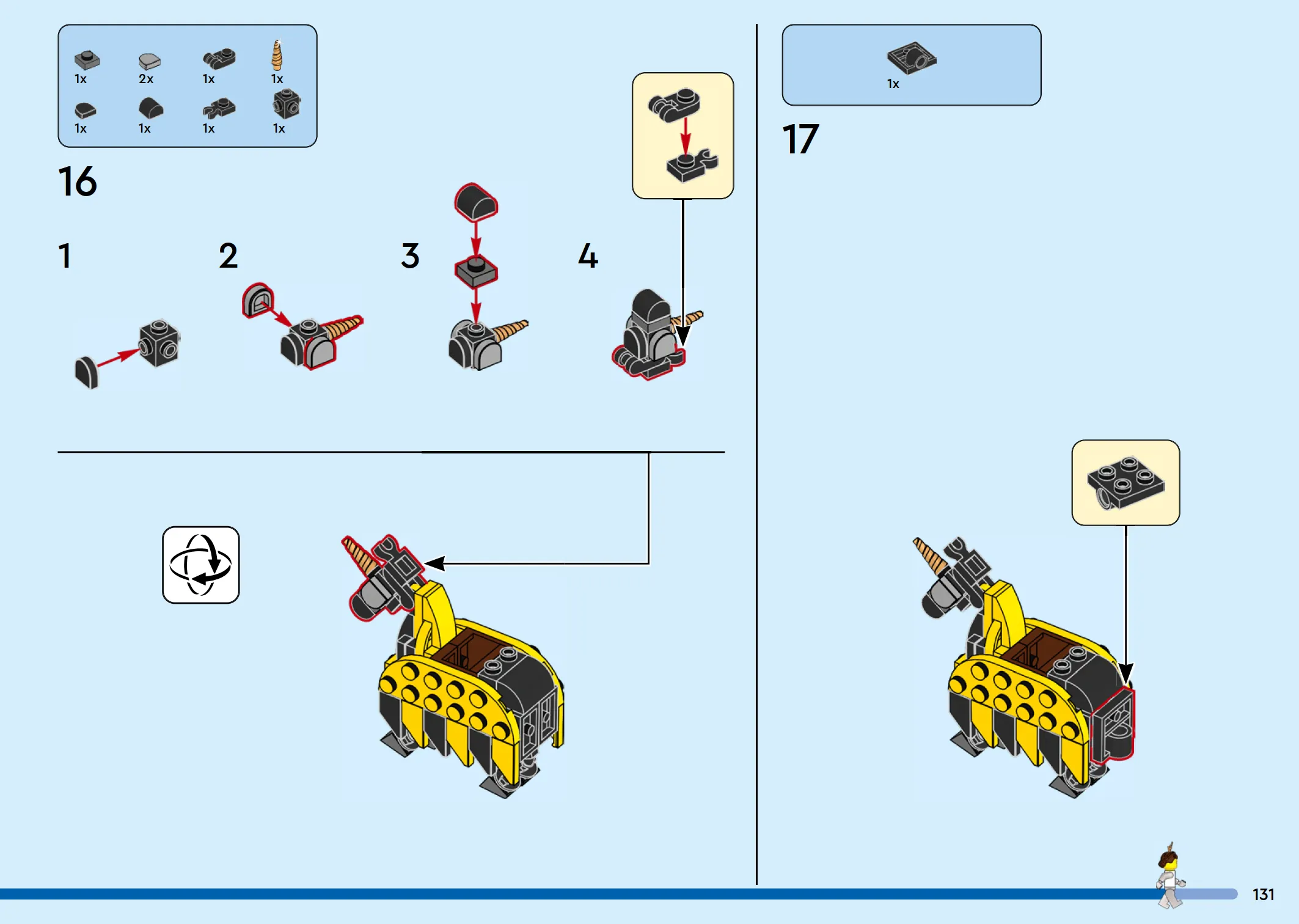 1x 2x 1x 1x
1x 1x 1x 1x

16

1

2

3

4

1x

17

131