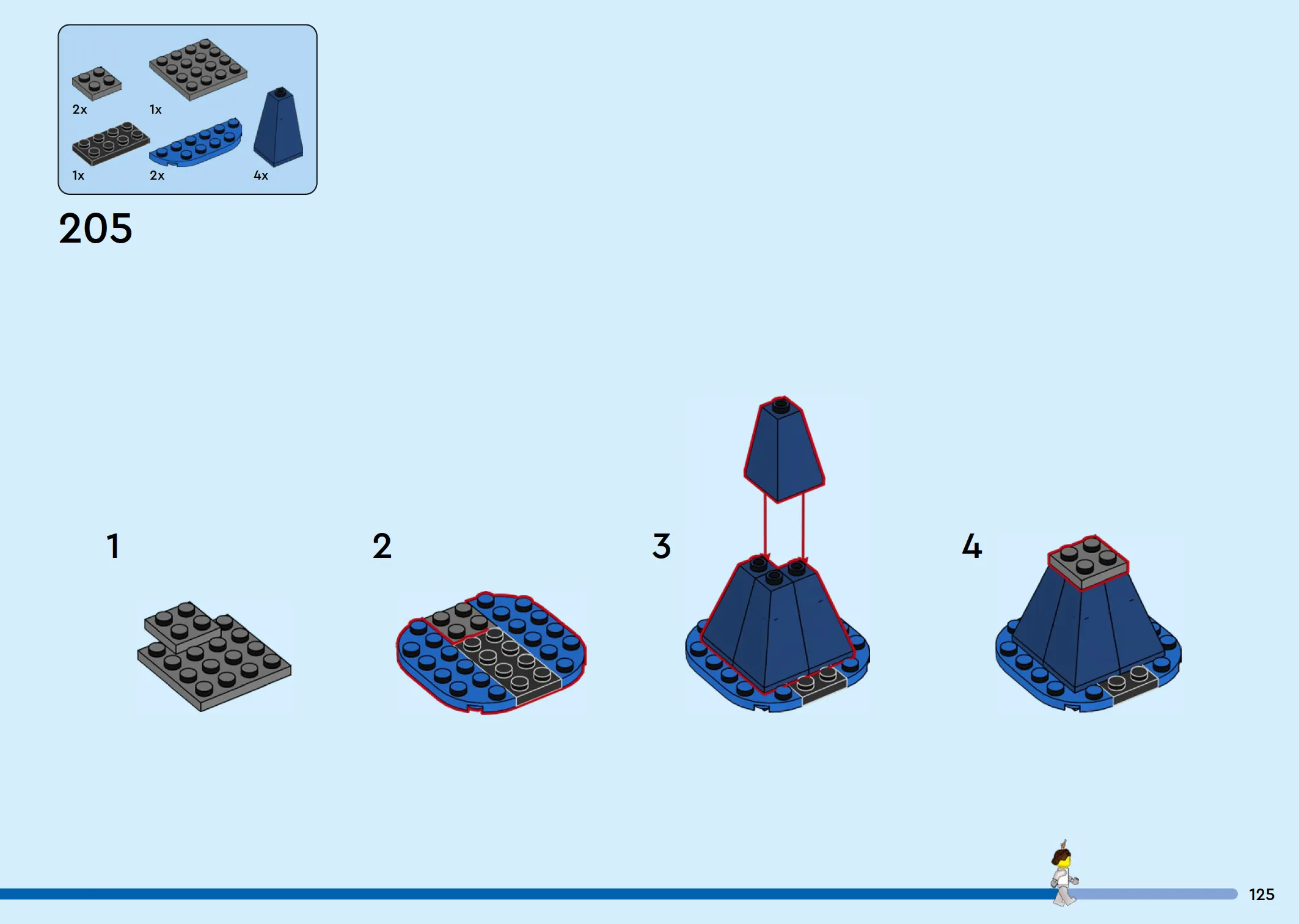 2x
1x
1x
2x
4x

205

1

2

3

4

125