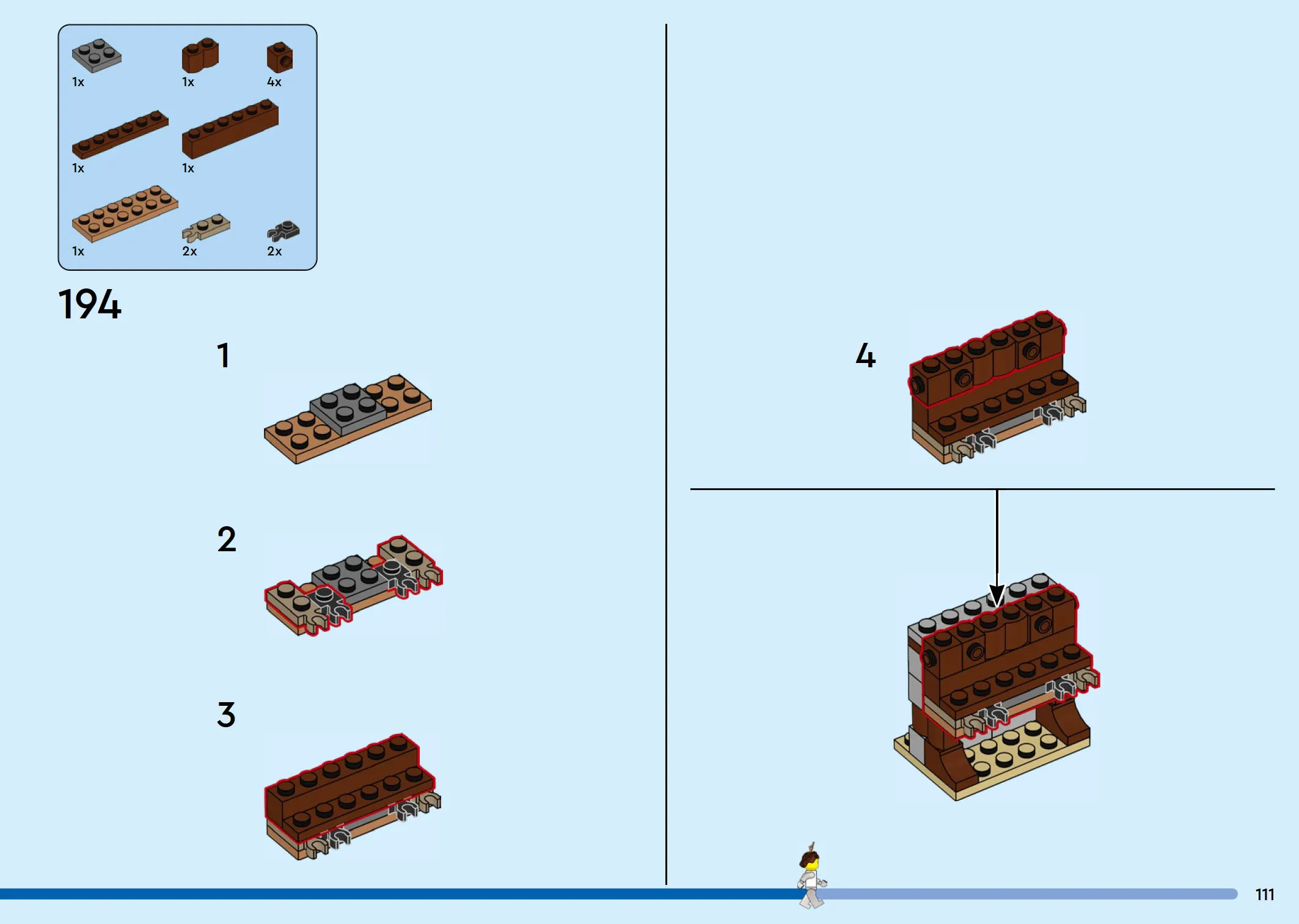 1x 1x 4x

1x 1x

1x 2x 2x

194

1

2

3

4

111