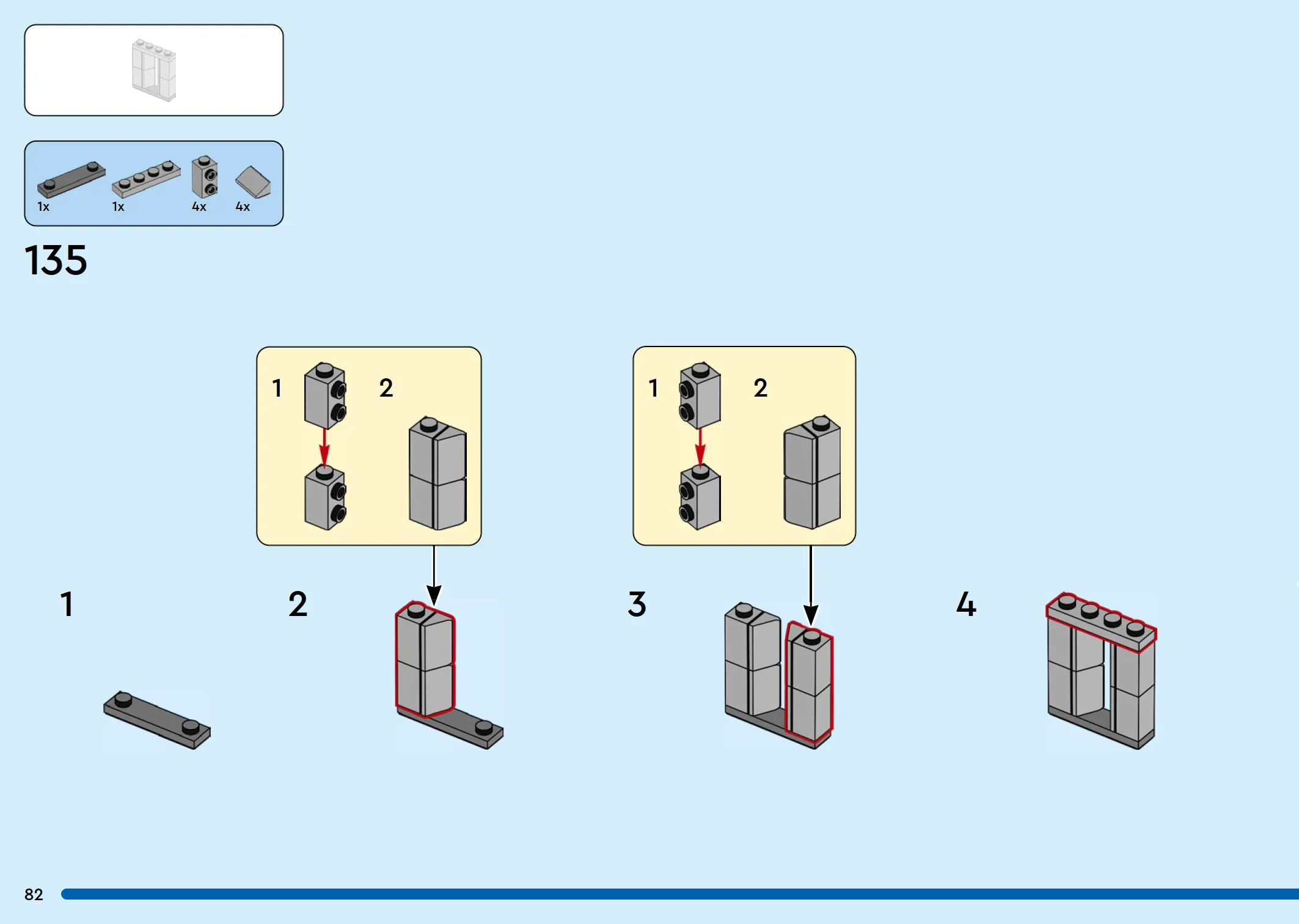 1x 1x 4x 4x

135

1 2

1 2

1

2

3

4

82