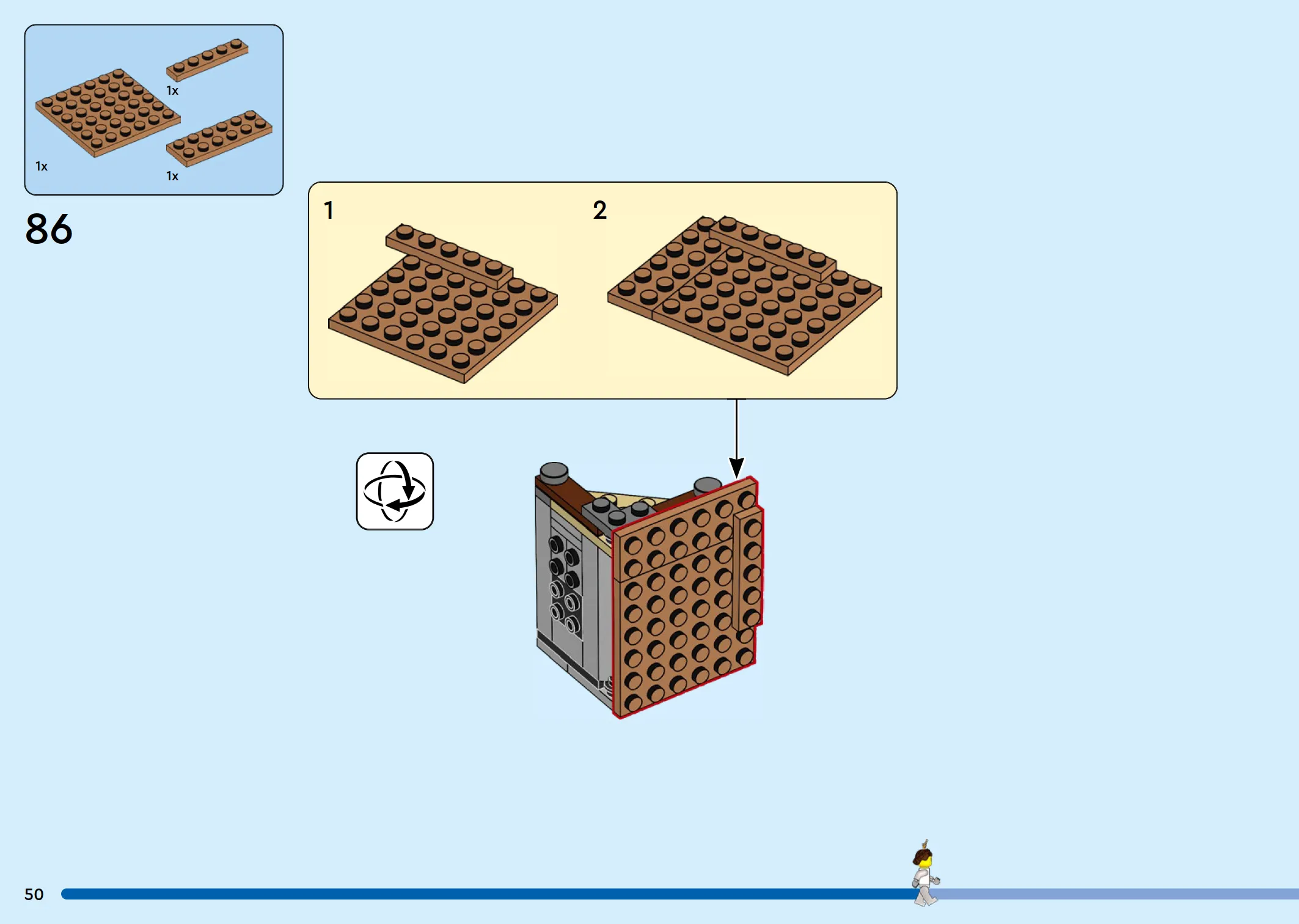 1x

1x

1x

86

1

2

50