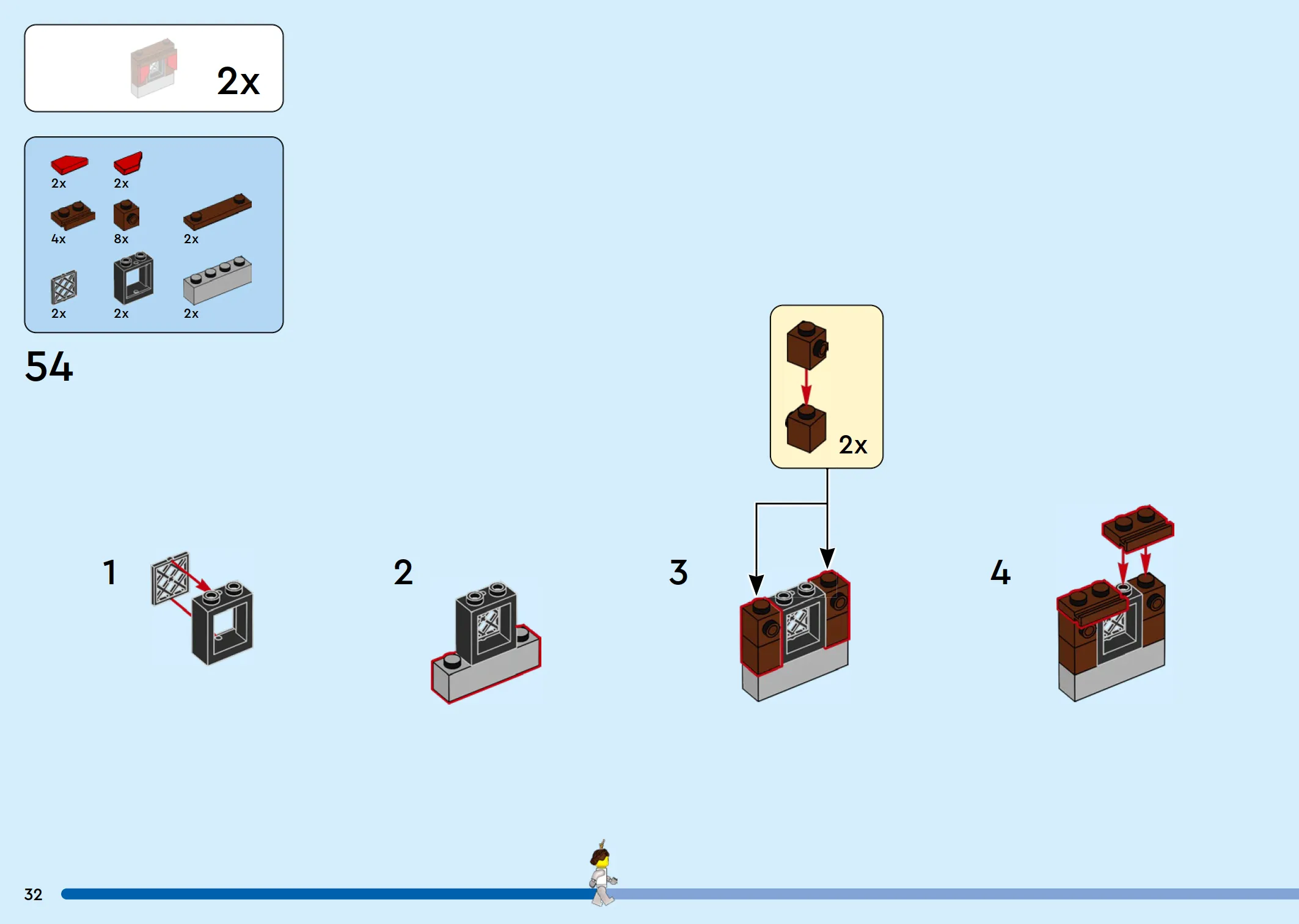 2x

2x 2x
4x 8x 2x
2x 2x 2x

54

2x

1

2

3

4

32