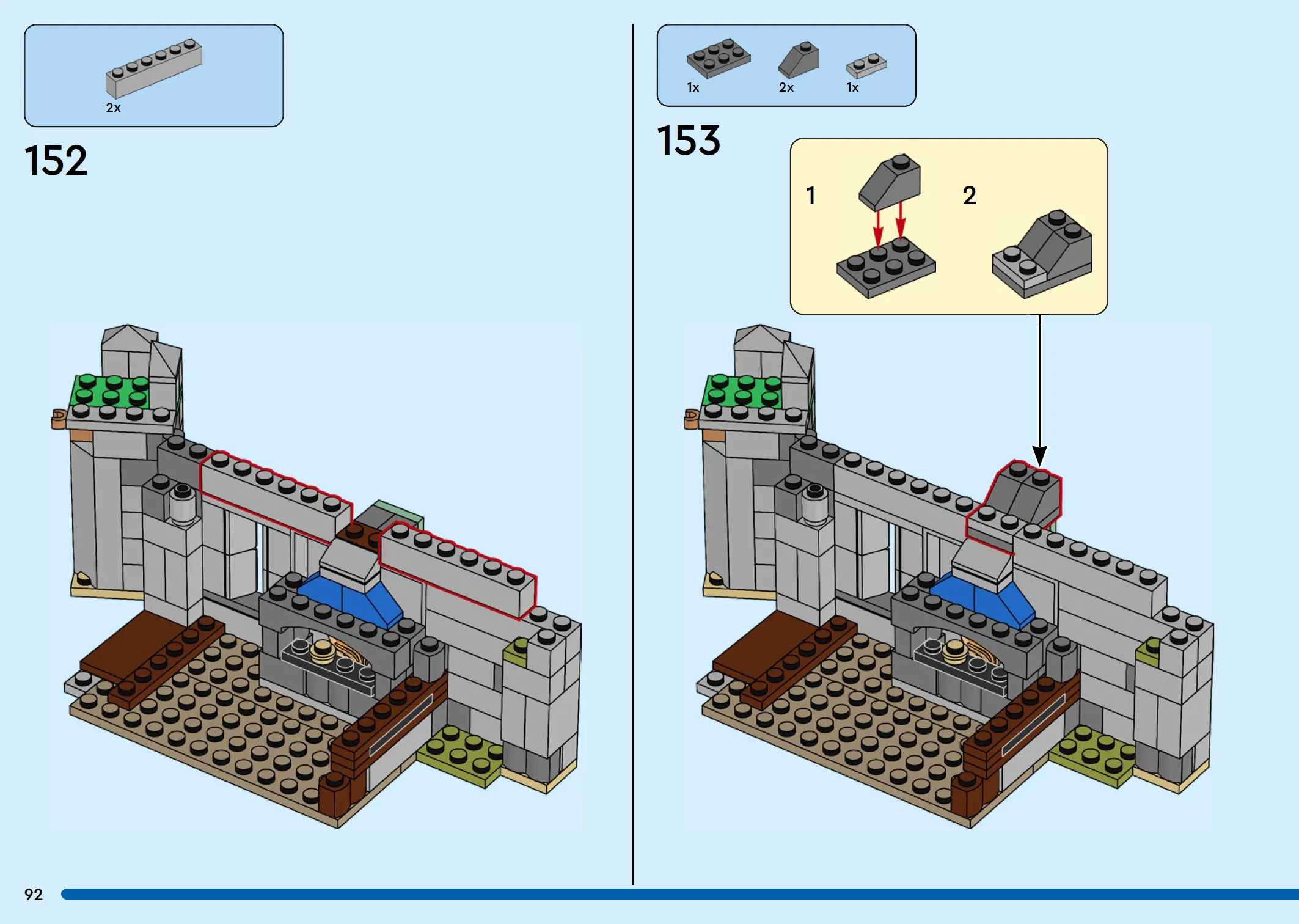 2x

152

1x 2x 1x

153

1

2

92