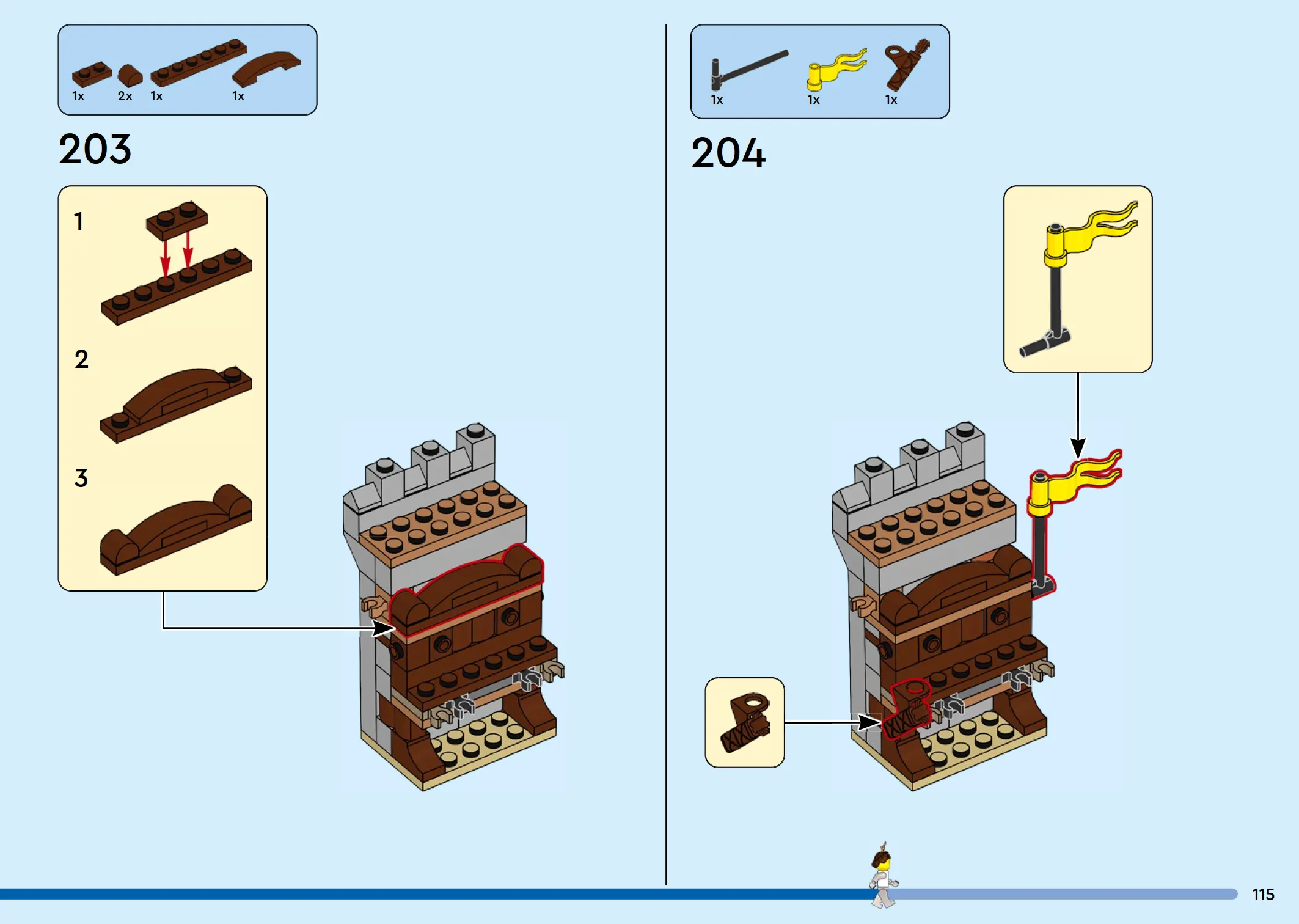 1x 2x 1x 1x

203

1

2

3

1x 1x 1x

204

115