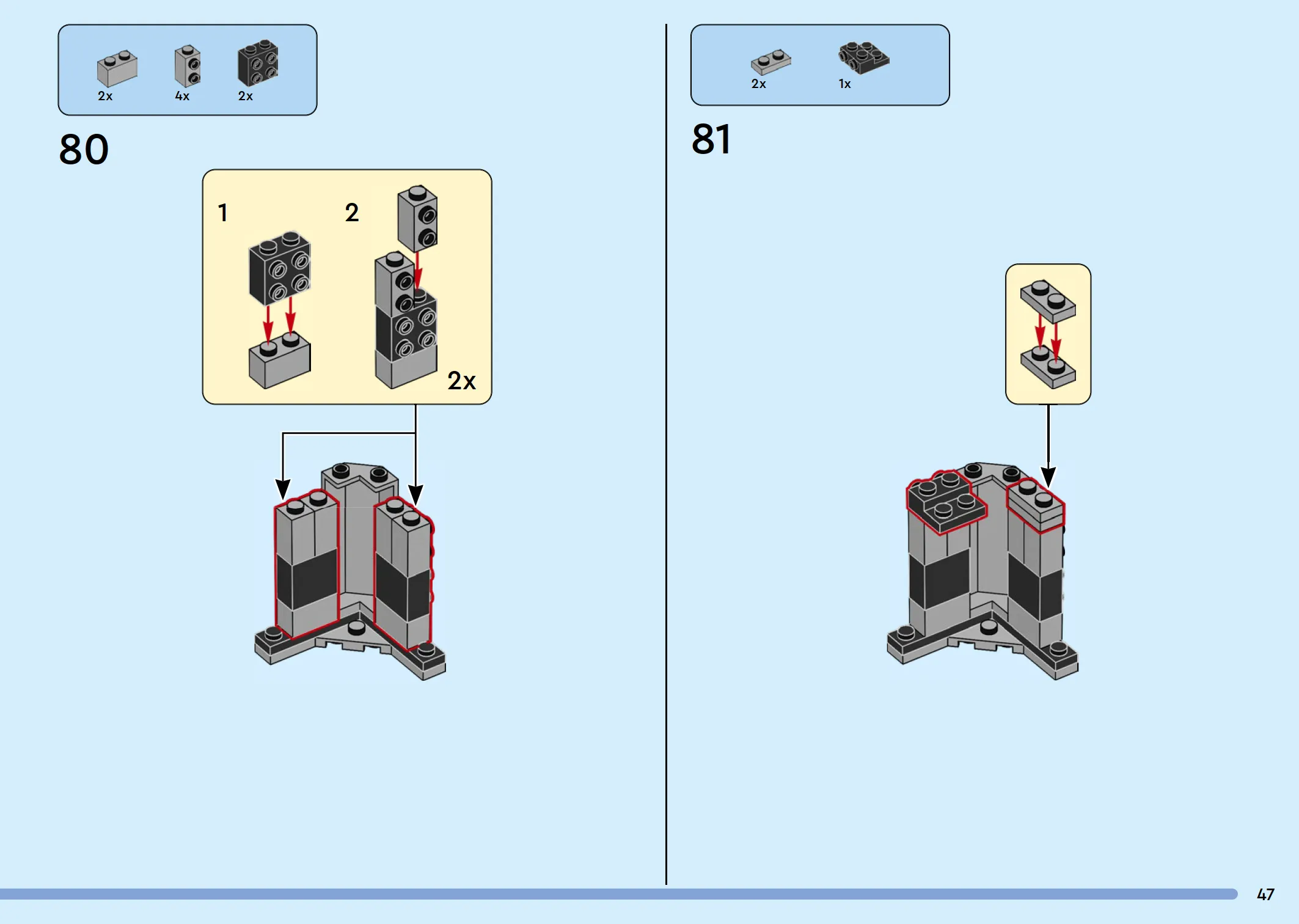 2x 4x 2x

80

1 2

2x

2x 1x

81

47