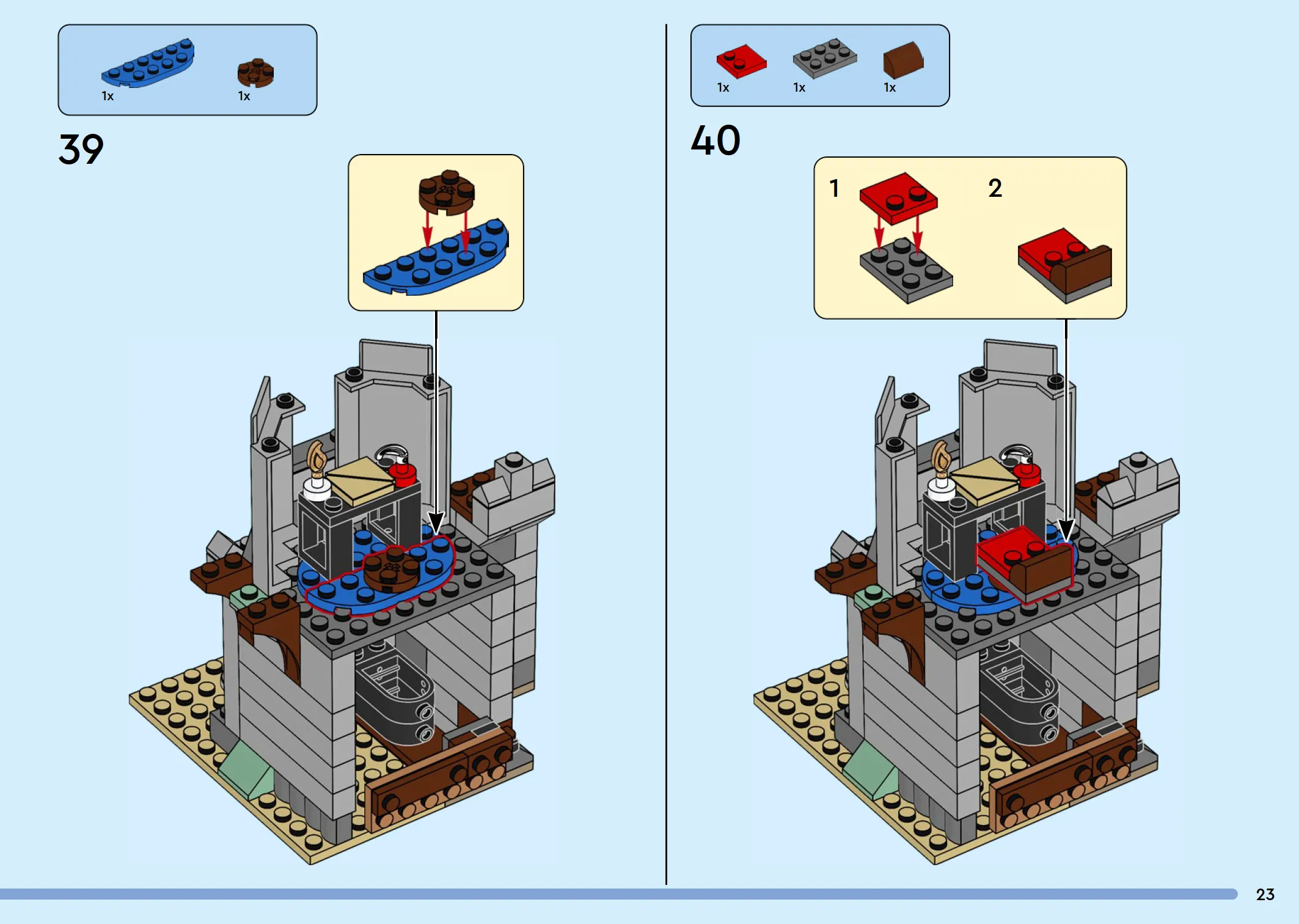 1x 1x

39

1x 1x 1x

40

1

2

23