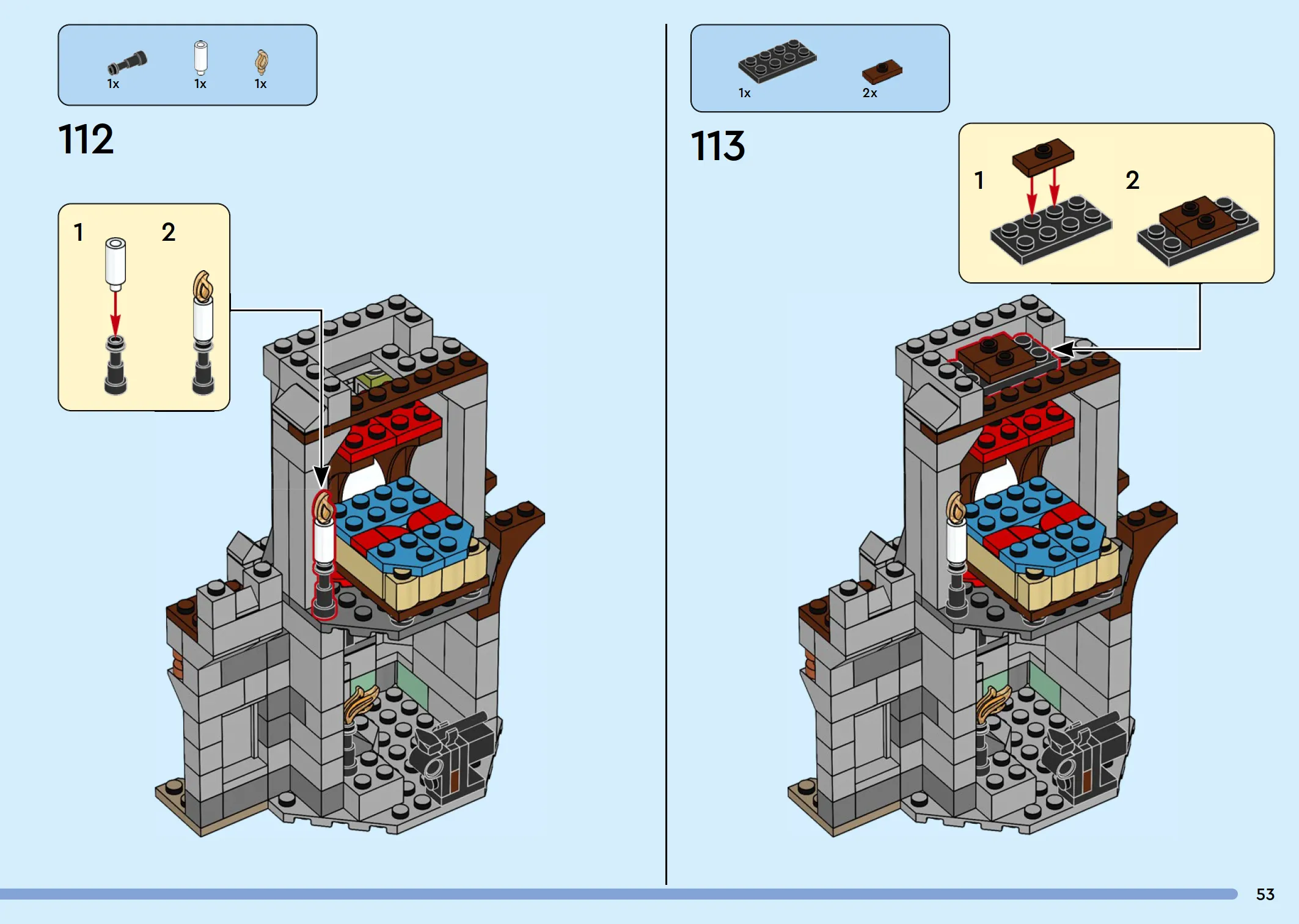 1x 1x 1x

112

1 2

1x 2x

113

1 2

53