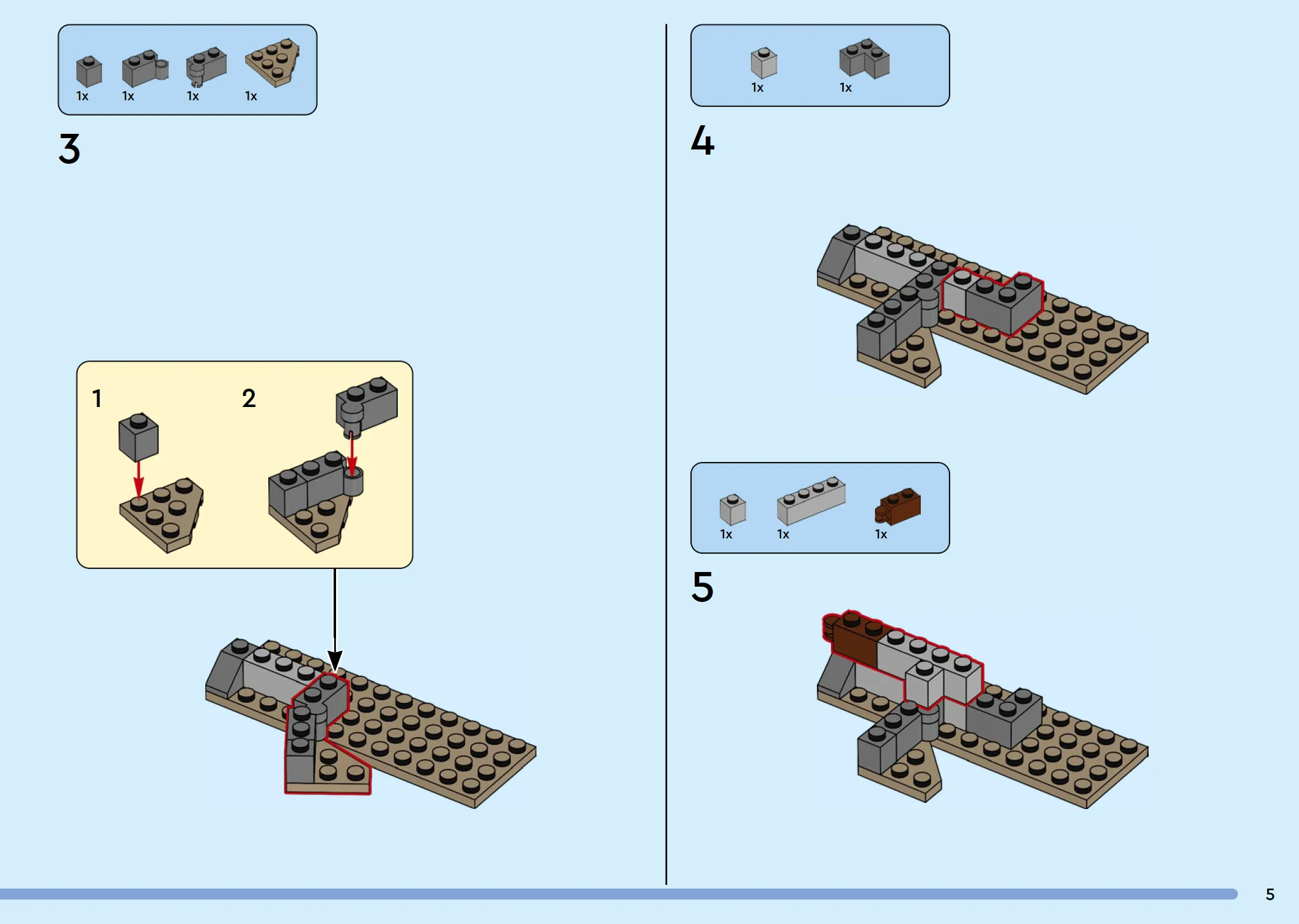 1x 1x 1x 1x

3

1

2

1x 1x

4

1x 1x 1x

5

5