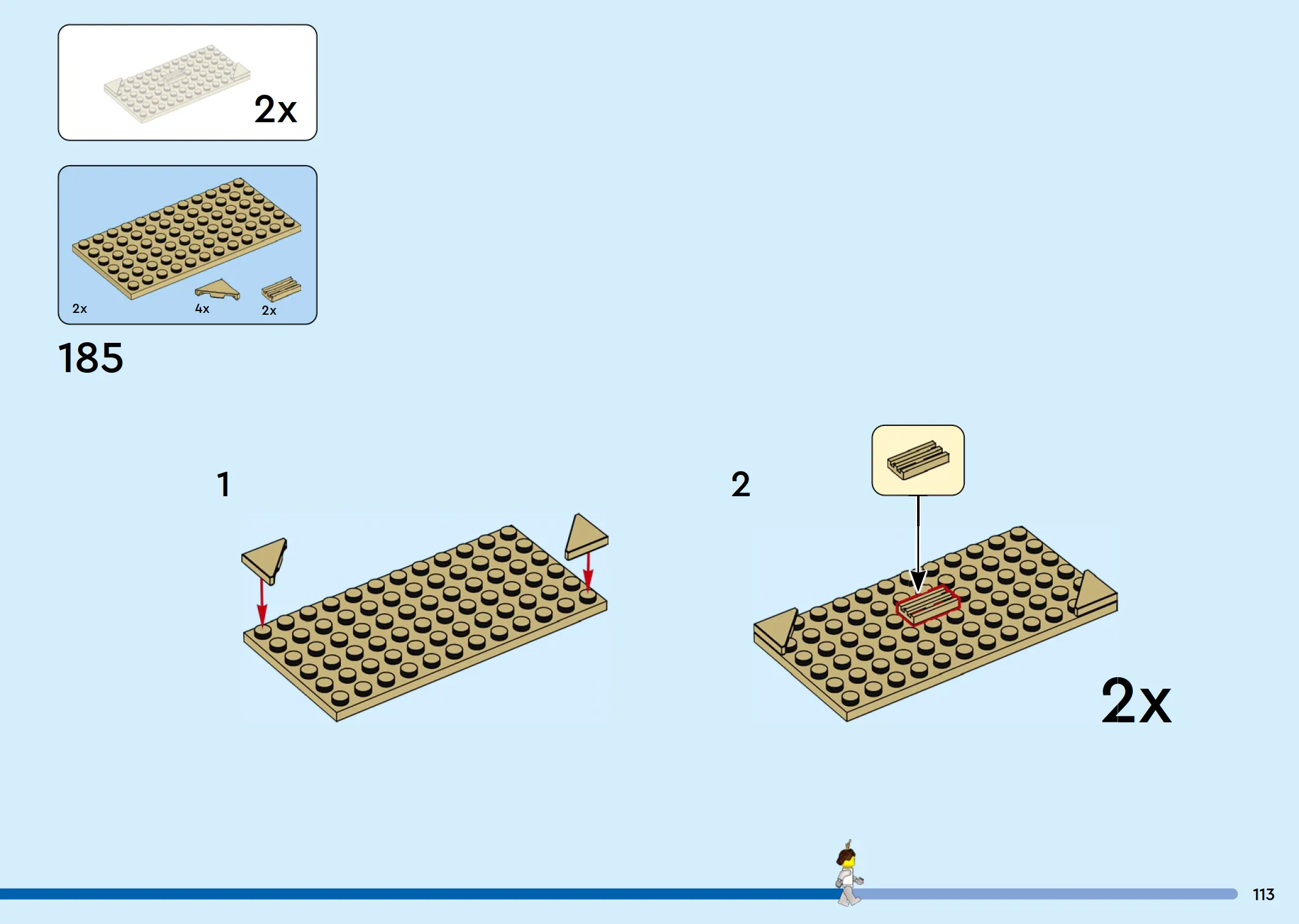 2x

2x
4x
2x

185

1

2

2x

113