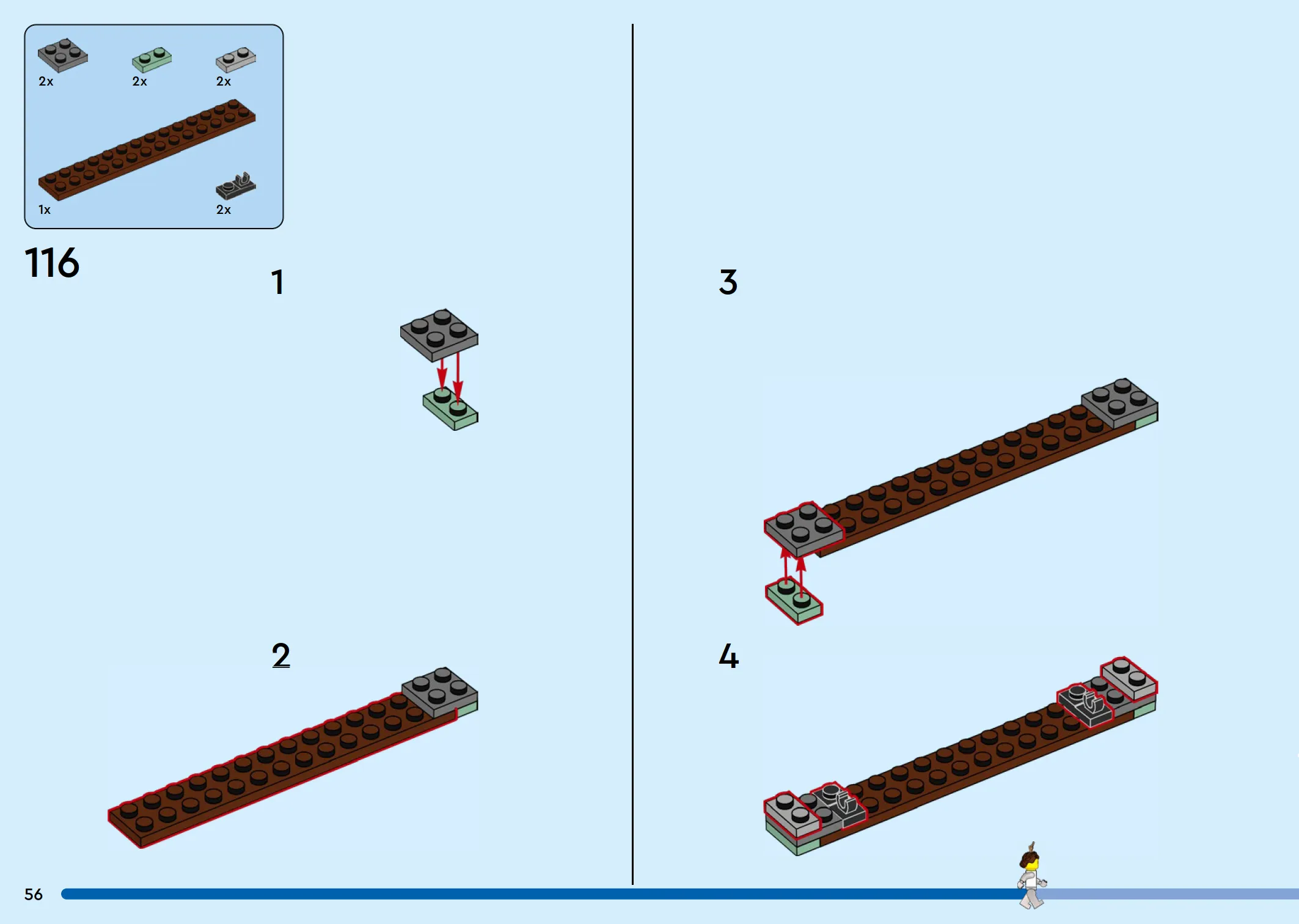 2x 2x 2x

1x 2x

116

1

2

3

4

56